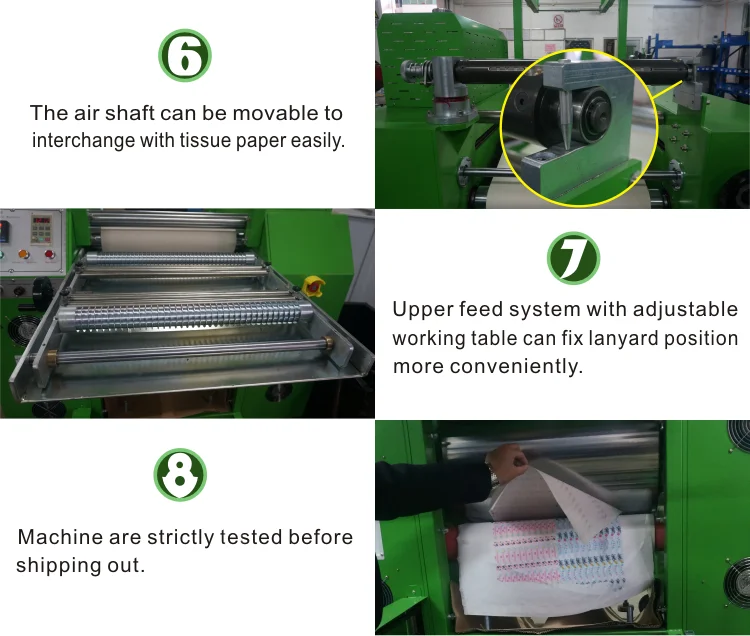 6

The air shaft can be movable to interchange with tissue paper easily.

7

Upper feed system with adjustable working table can fix lanyard position more conveniently.

8

Machine are strictly tested before shipping out.