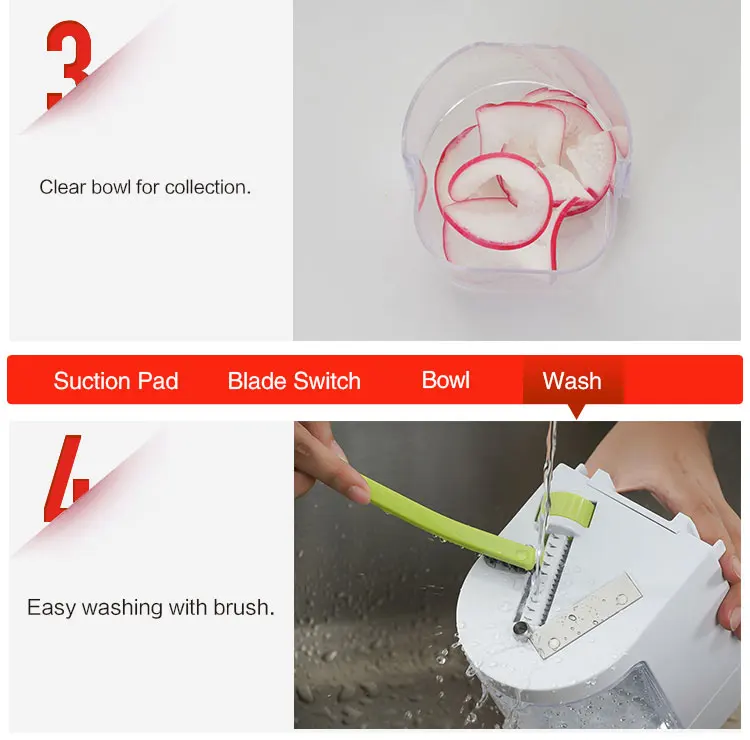 3

Clear bowl for collection.

Suction Pad Blade Switch Bowl Wash

4

Easy washing with brush.