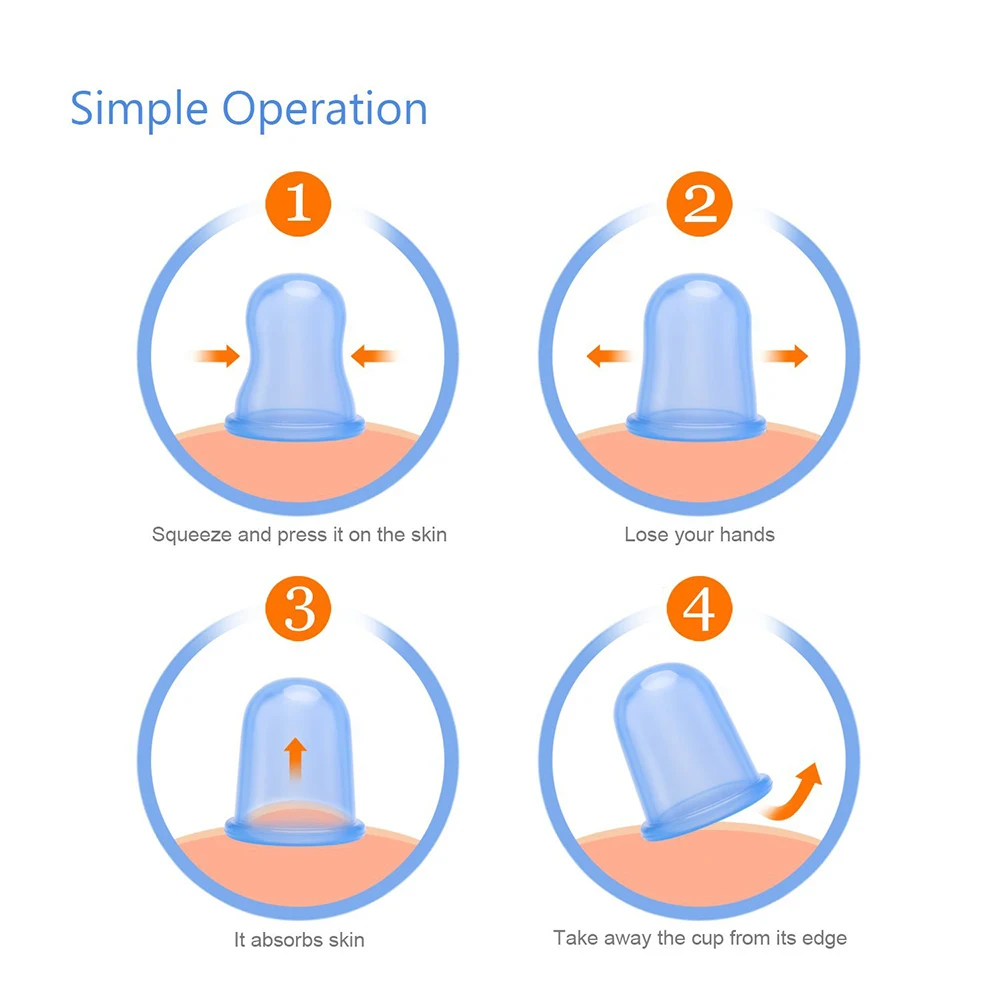 Simple Operation

1

Squeeze and press it on the skin

2

Lose your hands

3

It absorbs skin

4

Take away the cup from its edge