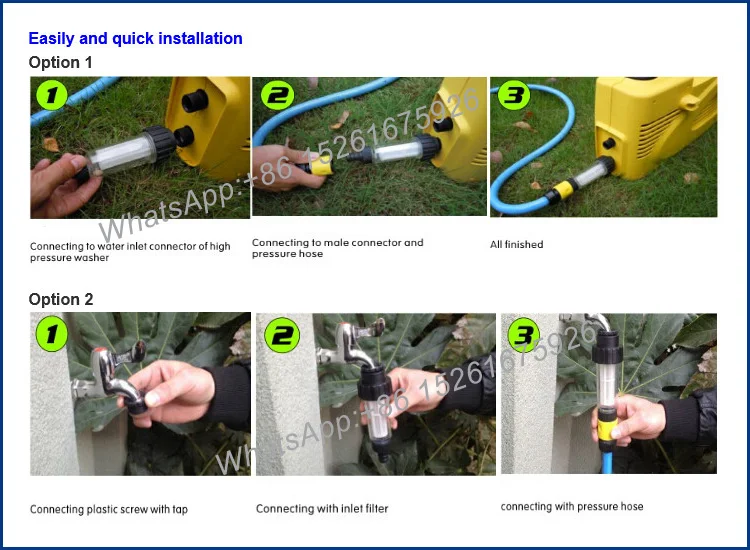 Easily and quick installation

Option 1

1

2

3

WhatsApp:+86 15261675926

Connecting to water inlet connector of high pressure washer

Connecting to male connector and pressure hose

All finished

Option 2

1

2

3

WhatsApp:+86 15261675926

Connecting plastic screw with tap

Connecting with inlet filter

connecting with pressure hose