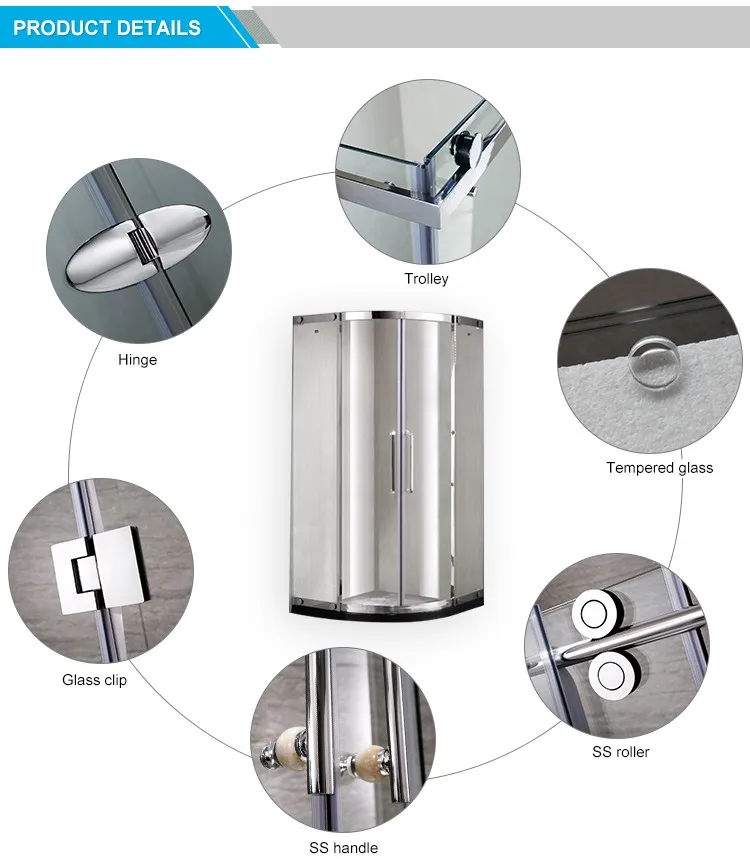 PRODUCT DETAILS

Trolley

Hinge

Tempered glass

Glass clip

SS roller

SS handle