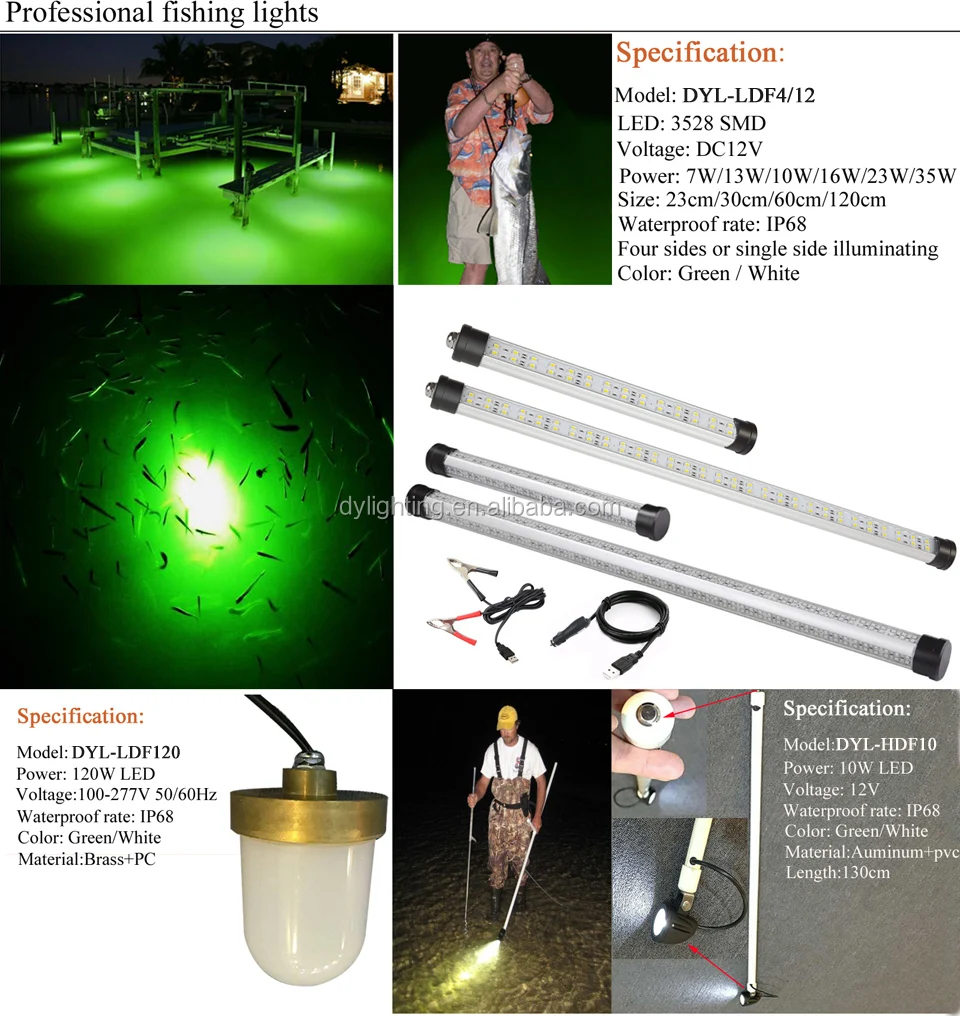 Professional fishing lights

Specification:
Model: DYL-LDF4/12
LED: 3528 SMD
Voltage: DC12V
Power: 7W/13W/10W/16W/23W/35W
Size: 23cm/30cm/60cm/120cm
Waterproof rate: IP68
Four sides or single side illuminating
Color: Green / White

dylighting.en.alibaba.com

Specification:
Model: DYL-LDF120
Power: 120W LED
Voltage:100-277V 50/60Hz
Waterproof rate: IP68
Color: Green/White
Material:Brass+PC

Specification:
Model:DYL-HDF10
Power: 10W LED
Voltage: 12V
Waterproof rate: IP68
Color: Green/White
Material:Auminum+pvc
Length:130cm