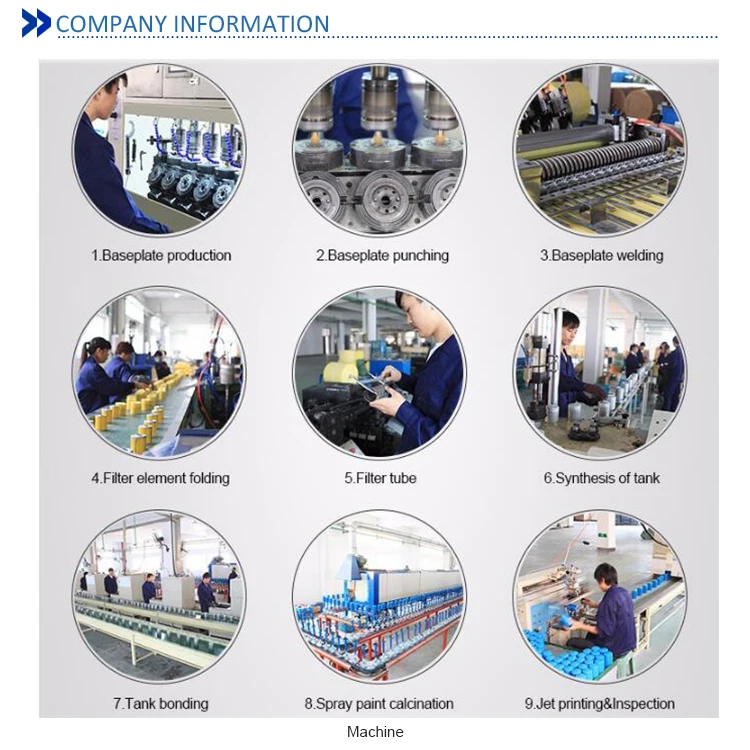 COMPANY INFORMATION

1.Baseplate production

2.Baseplate punching

3.Baseplate welding

4.Filter element folding

5.Filter tube

6.Synthesis of tank

7.Tank bonding

8.Spray paint calcination

9.Jet printing&Inspection

Machine