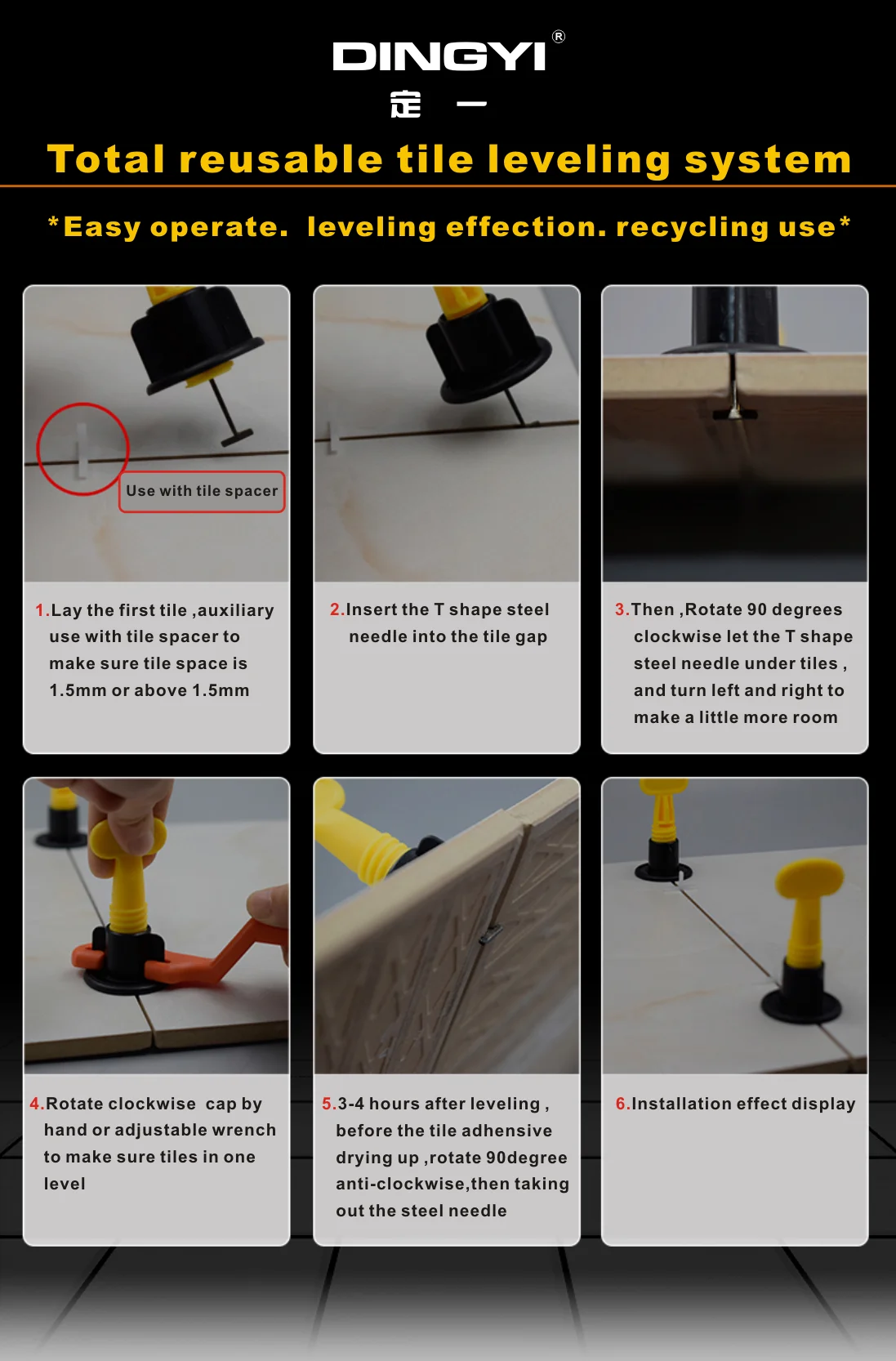 DINGYI®
定 一

Total reusable tile leveling system

*Easy operate. leveling effection. recycling use*

Use with tile spacer

1.Lay the first tile ,auxiliary use with tile spacer to make sure tile space is 1.5mm or above 1.5mm

2.Insert the T shape steel needle into the tile gap

3.Then ,Rotate 90 degrees clockwise let the T shape steel needle under tiles , and turn left and right to make a little more room

4.Rotate clockwise cap by hand or adjustable wrench to make sure tiles in one level

5.3-4 hours after leveling , before the tile adhensive drying up ,rotate 90degree anti-clockwise,then taking out the steel needle

6.Installation effect display