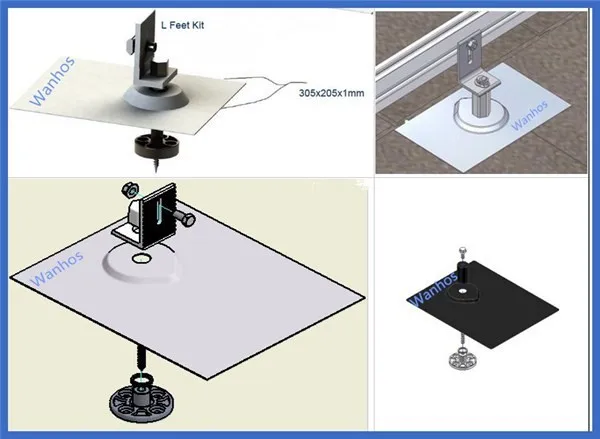 L Feet Kit

Wanhos

305x205x1mm

Wanhos

Wanhos

Wanhos