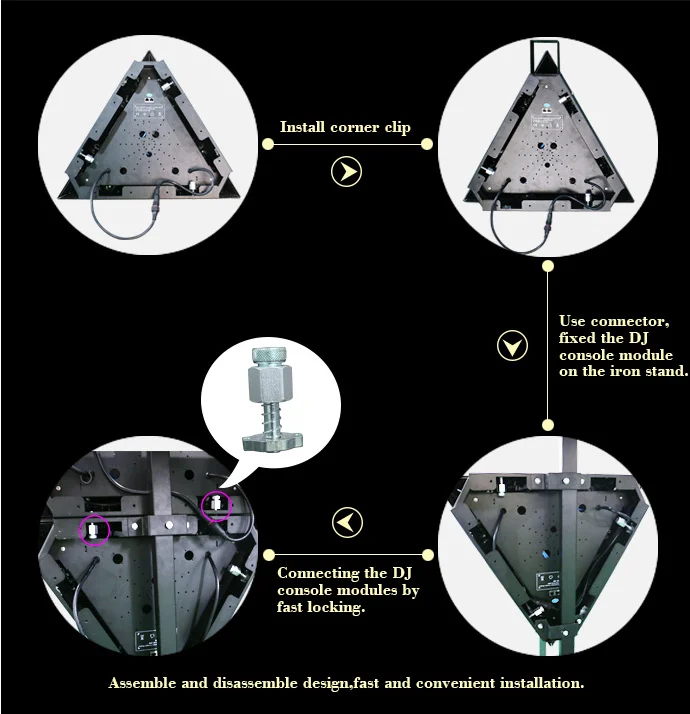 Install corner clip

Use connector, fixed the DJ console module on the iron stand.

Connecting the DJ console modules by fast locking.

Assemble and disassemble design,fast and convenient installation.