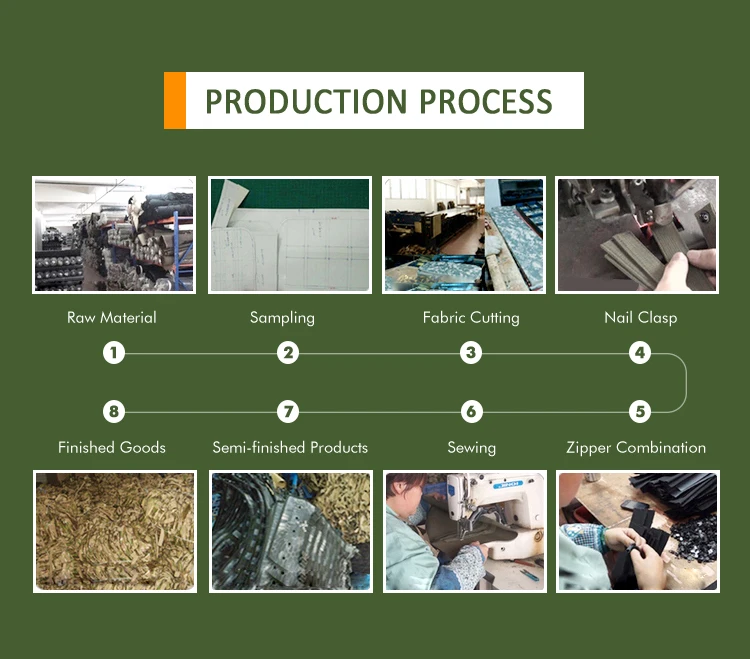 PRODUCTION PROCESS

Raw Material
Sampling
Fabric Cutting
Nail Clasp

1
2
3
4

8
7
6
5

Finished Goods
Semi-finished Products
Sewing
Zipper Combination