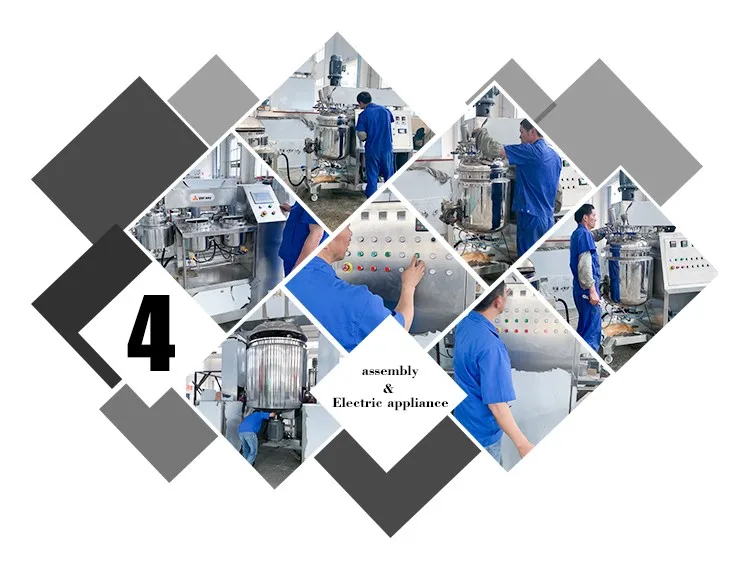 4

assembly
&
Electric appliance