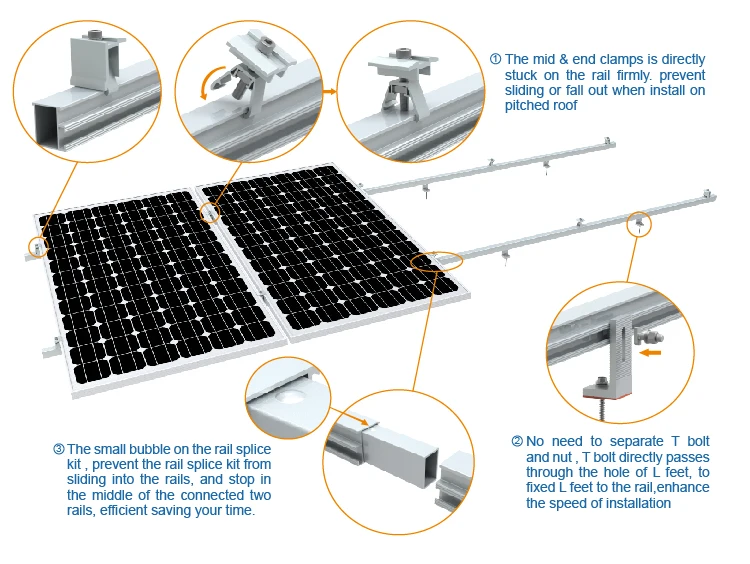 ① The mid & end clamps is directly stuck on the rail firmly. prevent sliding or fall out when install on pitched roof

③ The small bubble on the rail splice kit , prevent the rail splice kit from sliding into the rails, and stop in the middle of the connected two rails, efficient saving your time.

② No need to separate T bolt and nut , T bolt directly passes through the hole of L feet, to fixed L feet to the rail,enhance the speed of installation