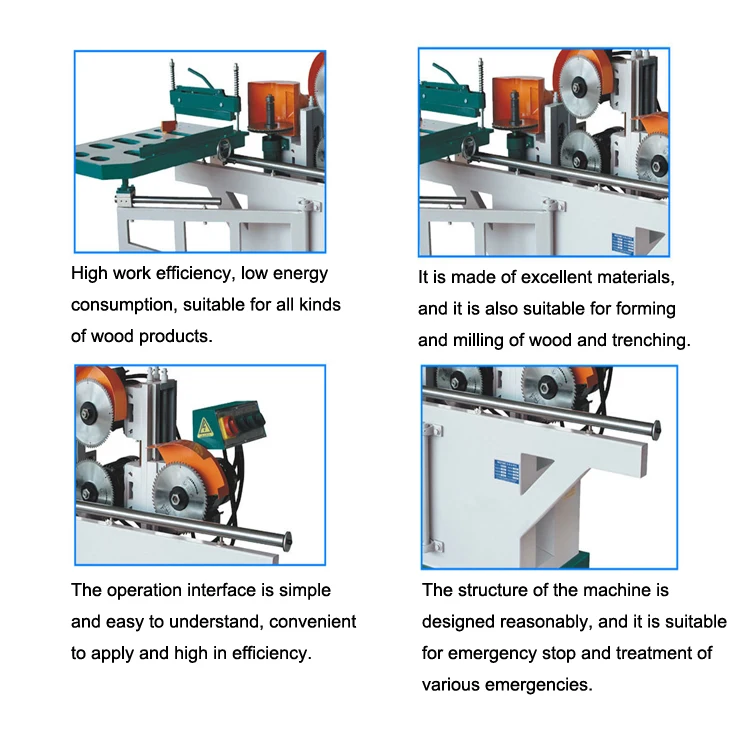 High work efficiency, low energy consumption, suitable for all kinds of wood products.

It is made of excellent materials, and it is also suitable for forming and milling of wood and trenching.

The operation interface is simple and easy to understand, convenient to apply and high in efficiency.

The structure of the machine is designed reasonably, and it is suitable for emergency stop and treatment of various emergencies.