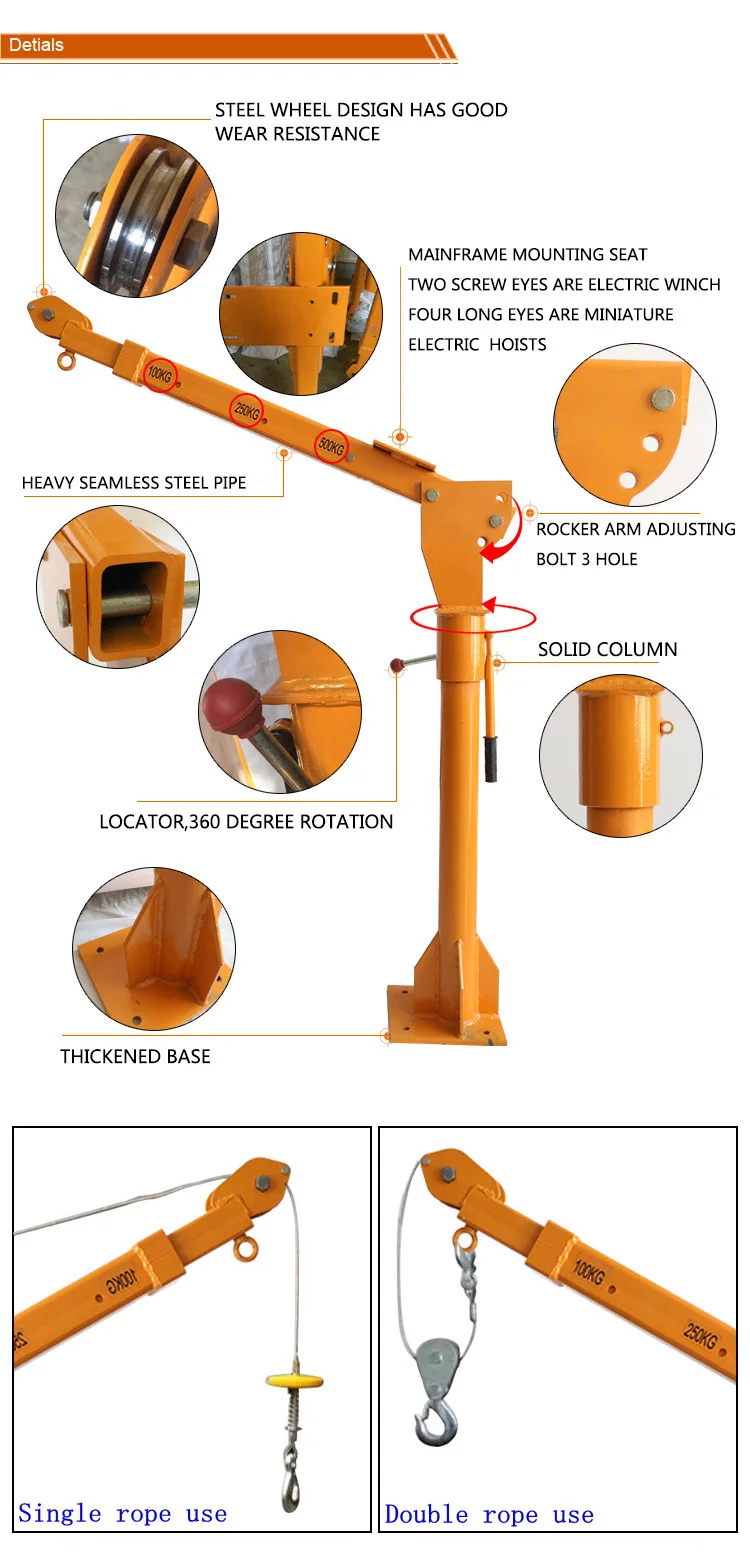 Detials

STEEL WHEEL DESIGN HAS GOOD WEAR RESISTANCE

MAINFRAME MOUNTING SEAT
TWO SCREW EYES ARE ELECTRIC WINCH
FOUR LONG EYES ARE MINIATURE ELECTRIC HOISTS

100KG
250KG
500KG

HEAVY SEAMLESS STEEL PIPE

ROCKER ARM ADJUSTING BOLT 3 HOLE

SOLID COLUMN

LOCATOR,360 DEGREE ROTATION

THICKENED BASE

100KG

Single rope use

100KG
250KG

Double rope use