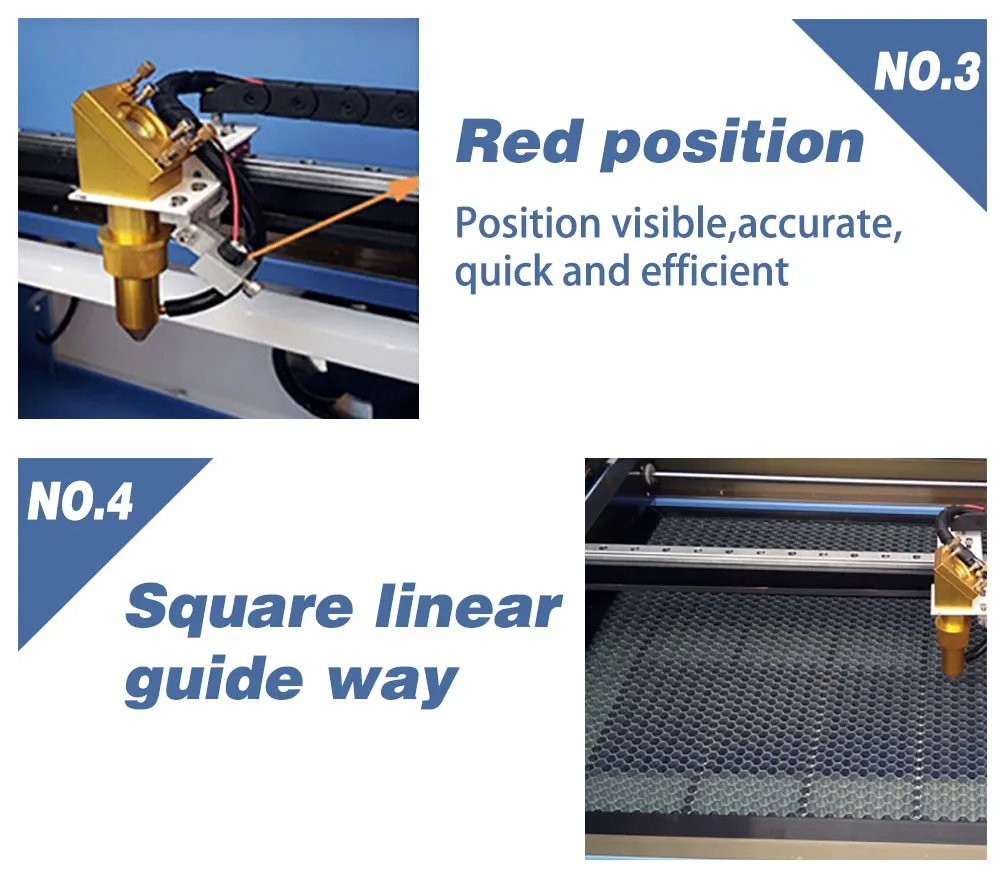 NO.3

Red position

Position visible,accurate, quick and efficient

NO.4

Square linear guide way