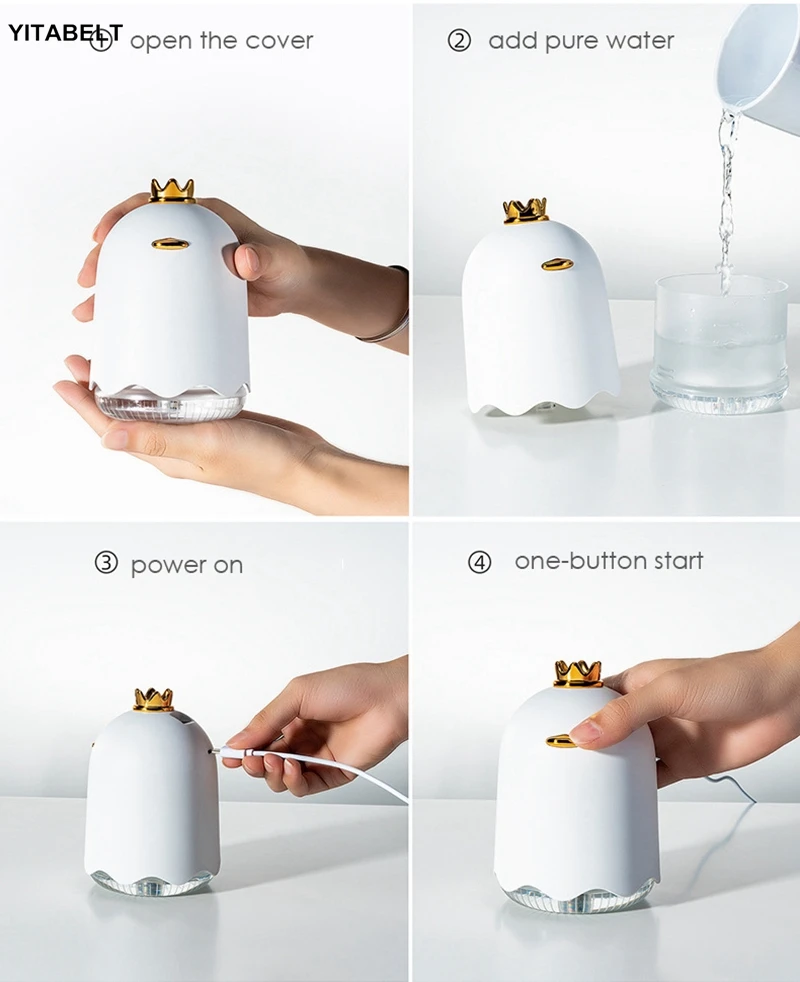 YITABELT ① open the cover

② add pure water

③ power on

④ one-button start