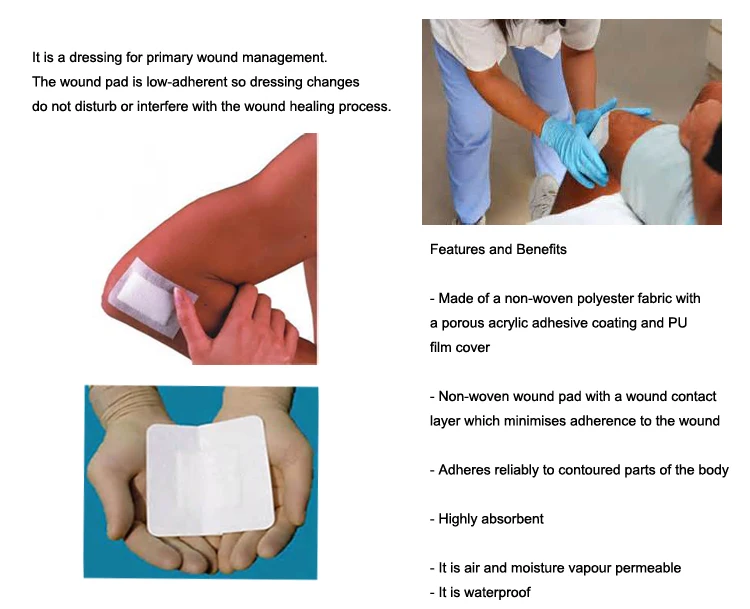 It is a dressing for primary wound management.
The wound pad is low-adherent so dressing changes do not disturb or interfere with the wound healing process.

Features and Benefits

- Made of a non-woven polyester fabric with a porous acrylic adhesive coating and PU film cover

- Non-woven wound pad with a wound contact layer which minimises adherence to the wound

- Adheres reliably to contoured parts of the body

- Highly absorbent

- It is air and moisture vapour permeable
- It is waterproof