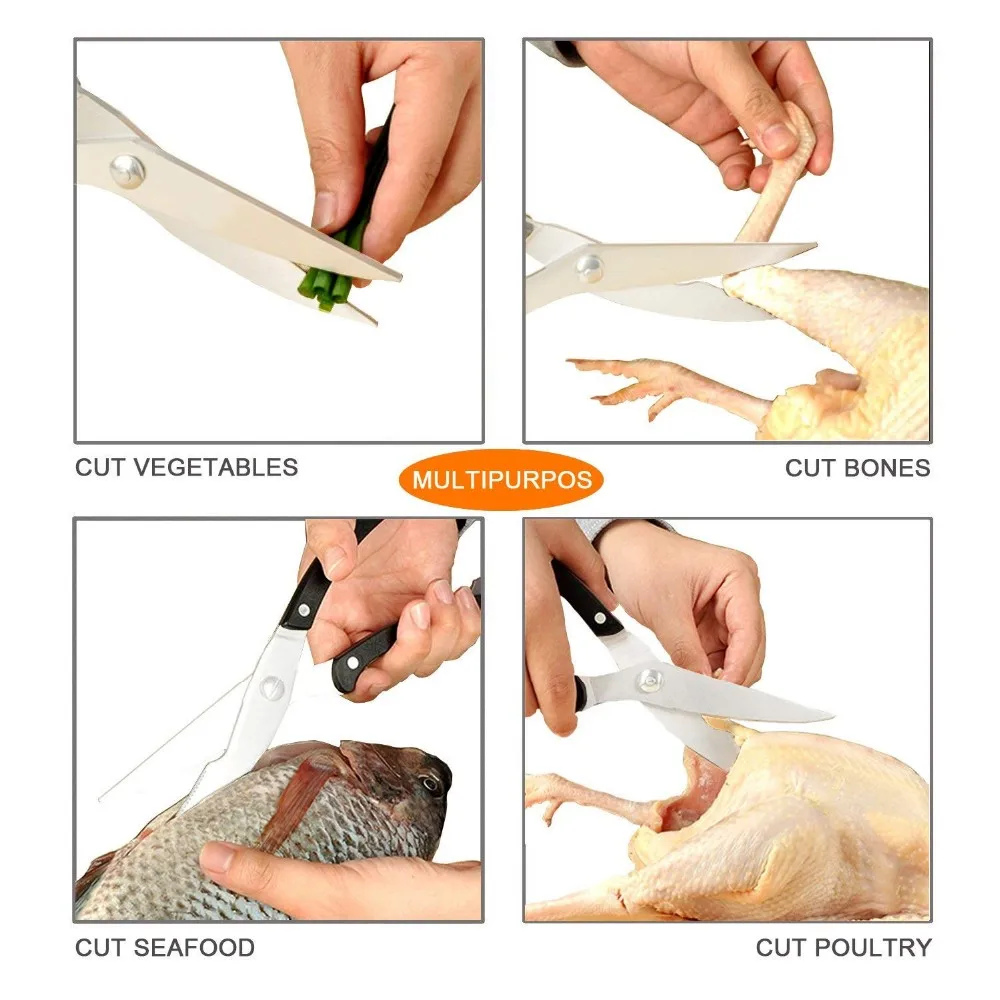 CUT VEGETABLES

MULTIPURPOS

CUT BONES

CUT SEAFOOD

CUT POULTRY