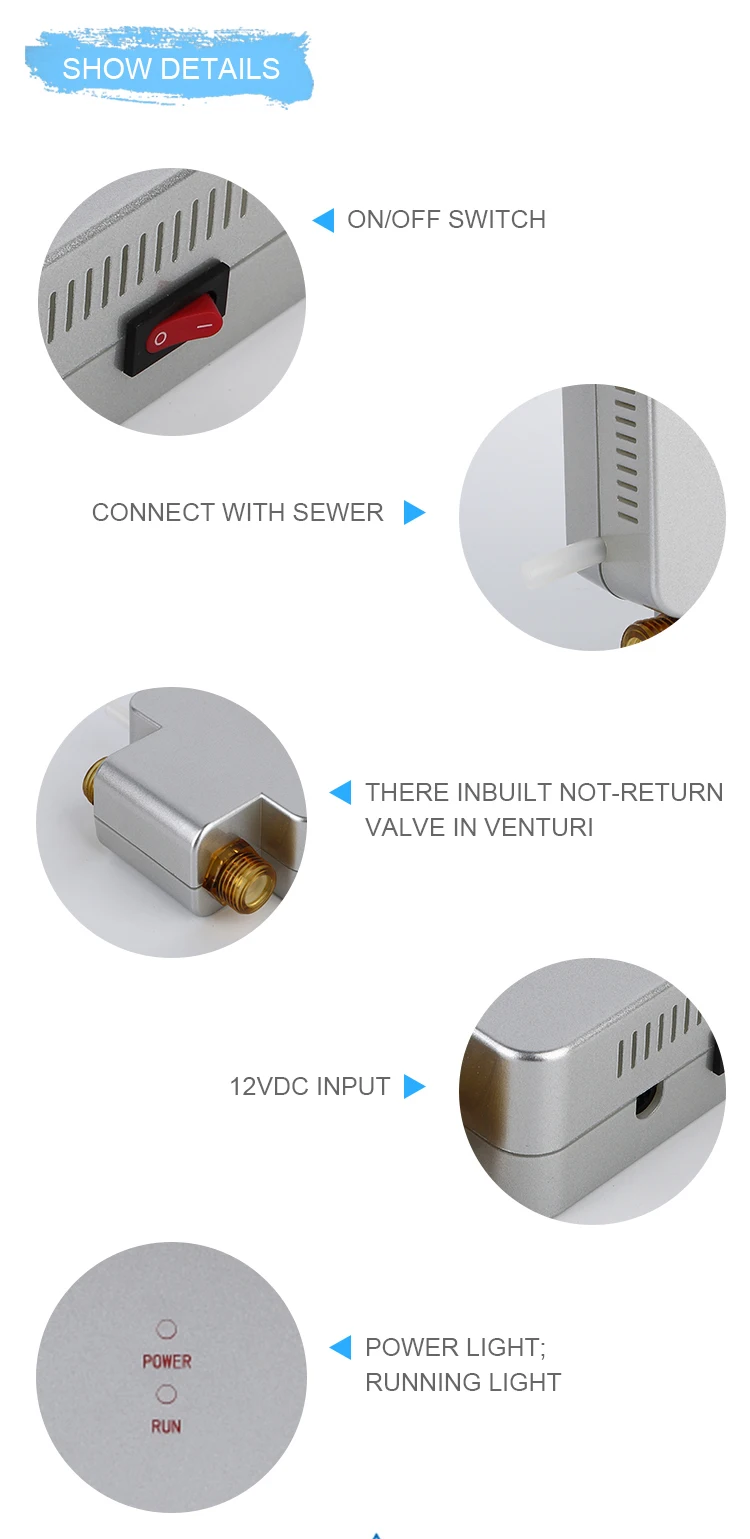 SHOW DETAILS

ON/OFF SWITCH

CONNECT WITH SEWER

THERE INBUILT NOT-RETURN VALVE IN VENTURI

12VDC INPUT

POWER

RUN

POWER LIGHT; RUNNING LIGHT