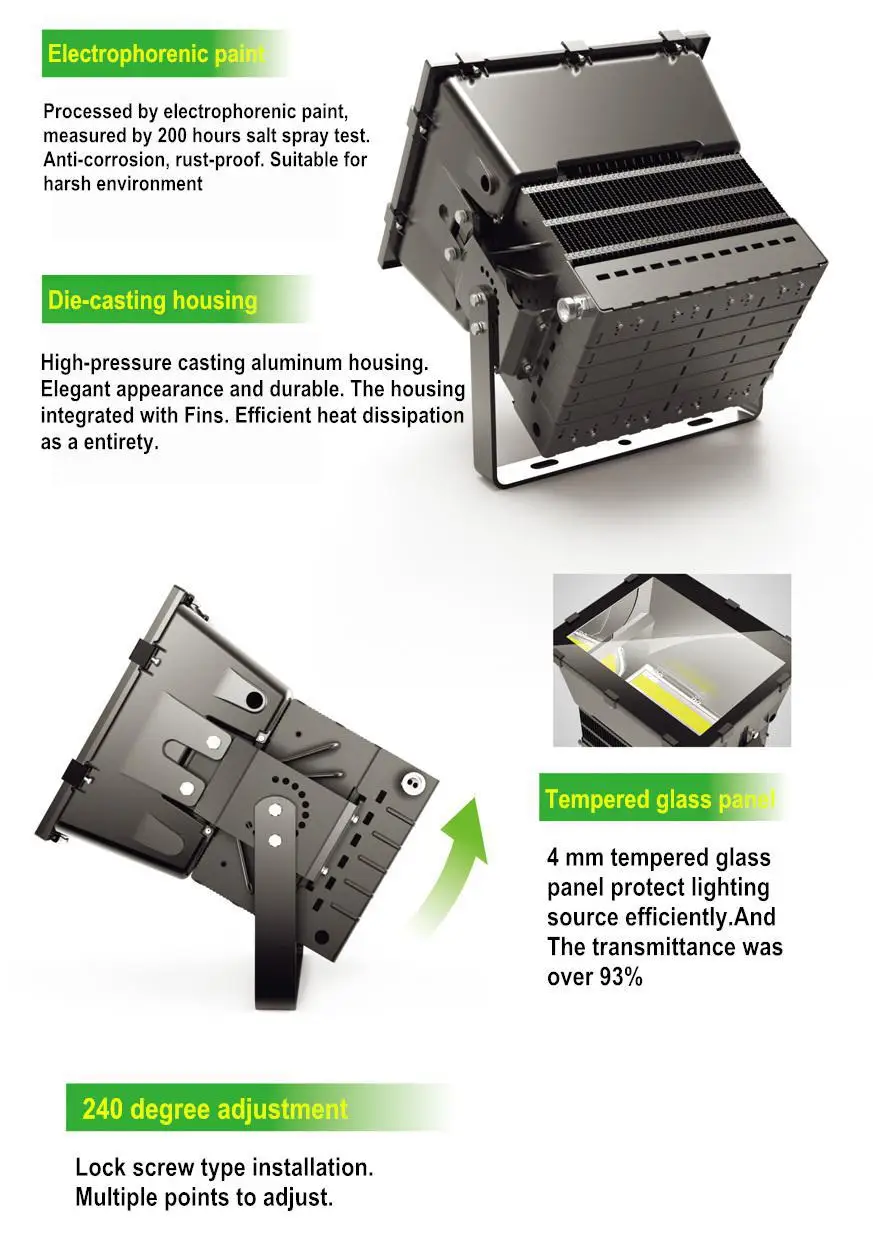 Electrophorenic paint

Processed by electrophorenic paint, measured by 200 hours salt spray test. Anti-corrosion, rust-proof. Suitable for harsh environment

Die-casting housing

High-pressure casting aluminum housing. Elegant appearance and durable. The housing integrated with Fins. Efficient heat dissipation as a entirety.

Tempered glass panel

4 mm tempered glass panel protect lighting source efficiently.And The transmittance was over 93%

240 degree adjustment

Lock screw type installation. Multiple points to adjust.