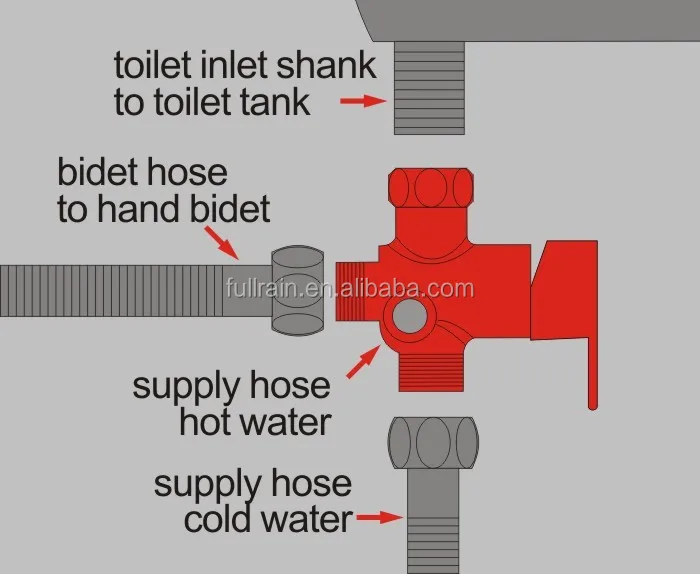 toilet inlet shank
to toilet tank

bidet hose
to hand bidet

fullrain.en.alibaba.com

supply hose
hot water

supply hose
cold water