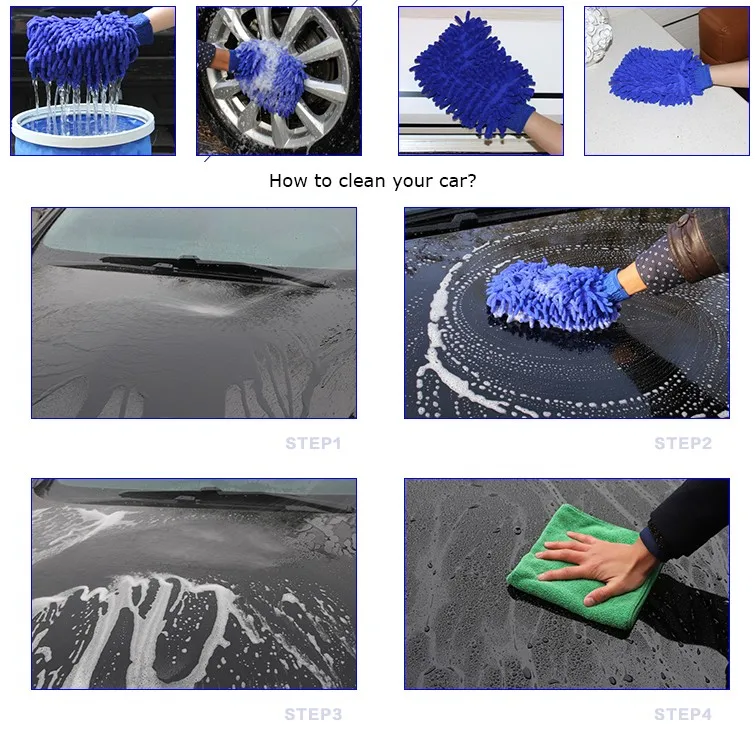 How to clean your car?

STEP1

STEP2

STEP3

STEP4