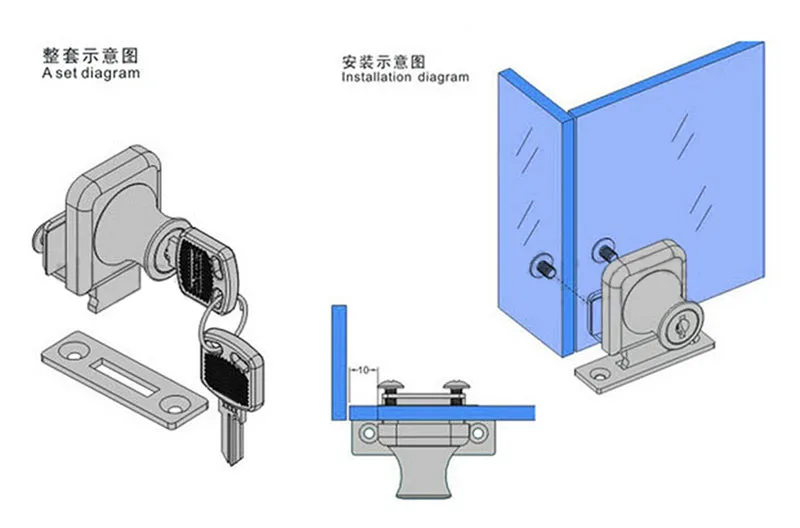 整套示意图
A set diagram

安装示意图
Installation diagram

10