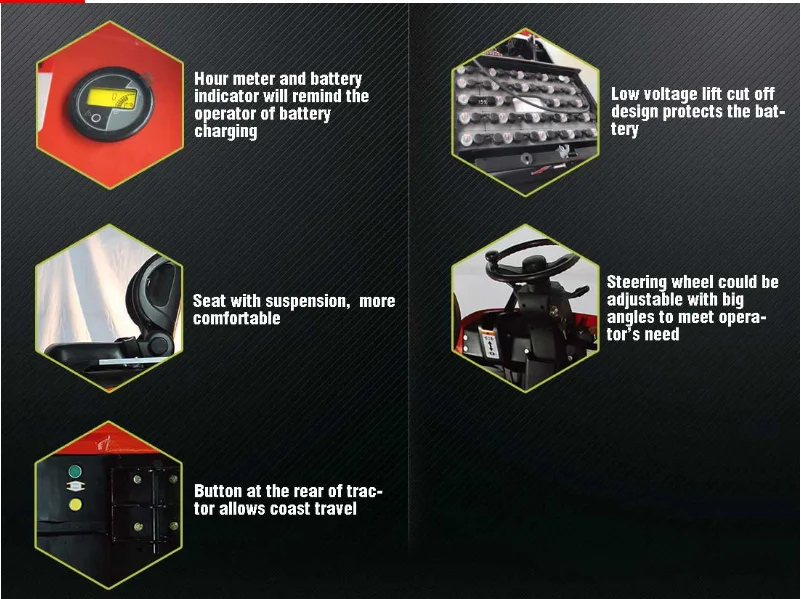 Hour meter and battery indicator will remind the operator of battery charging

Seat with suspension, more comfortable

Button at the rear of tractor allows coast travel

Low voltage lift cut off design protects the battery

Steering wheel could be adjustable with big angles to meet operator's need