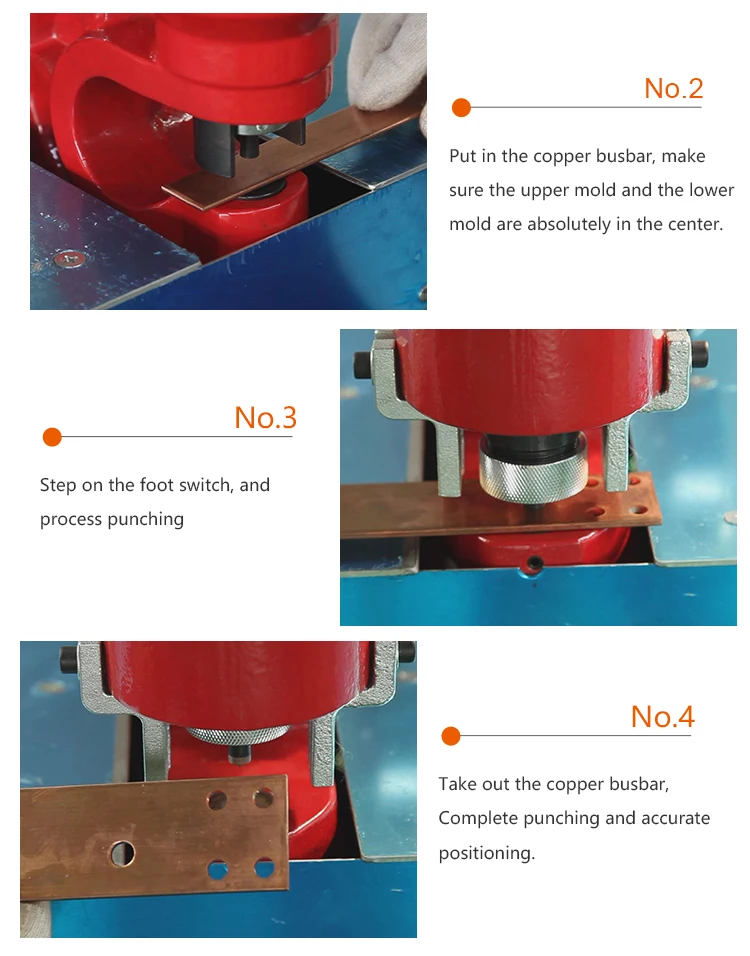 No.2

Put in the copper busbar, make sure the upper mold and the lower mold are absolutely in the center.

No.3

Step on the foot switch, and process punching

No.4

Take out the copper busbar, Complete punching and accurate positioning.