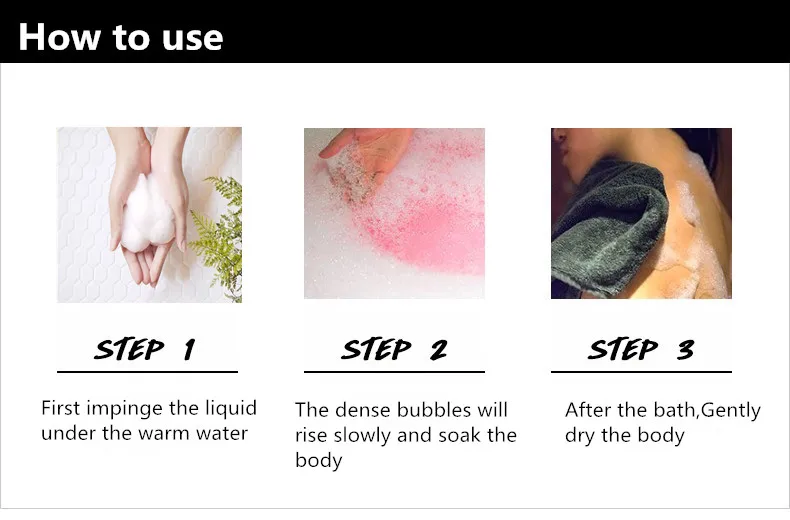 How to use

STEP 1

First impinge the liquid under the warm water

STEP 2

The dense bubbles will rise slowly and soak the body

STEP 3

After the bath,Gently dry the body