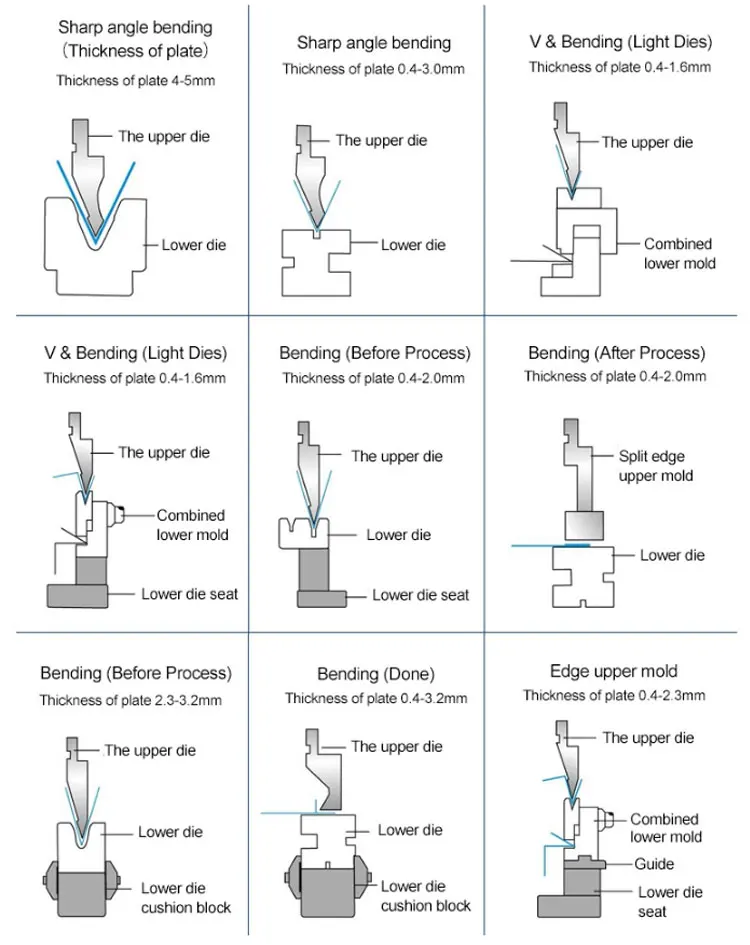 Sharp angle bending
（Thickness of plate）
Thickness of plate 4-5mm

The upper die

Lower die

Sharp angle bending
Thickness of plate 0.4-3.0mm

The upper die

Lower die

V & Bending (Light Dies)
Thickness of plate 0.4-1.6mm

The upper die

Combined lower mold

V & Bending (Light Dies)
Thickness of plate 0.4-1.6mm

The upper die

Combined lower mold

Lower die seat

Bending (Before Process)
Thickness of plate 0.4-2.0mm

The upper die

Lower die

Lower die seat

Bending (After Process)
Thickness of plate 0.4-2.0mm

Split edge upper mold

Lower die

Bending (Before Process)
Thickness of plate 2.3-3.2mm

The upper die

Lower die

Lower die cushion block

Bending (Done)
Thickness of plate 0.4-3.2mm

The upper die

Lower die

Lower die cushion block

Edge upper mold
Thickness of plate 0.4-2.3mm

The upper die

Combined lower mold

Guide

Lower die seat