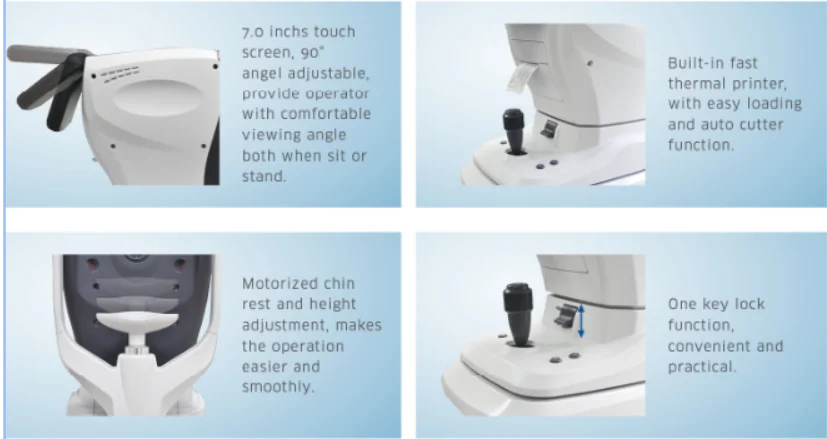 7.0 inchs touch screen, 90° angel adjustable, provide operator with comfortable viewing angle both when sit or stand.

Built-in fast thermal printer, with easy loading and auto cutter function.

Motorized chin rest and height adjustment, makes the operation easier and smoothly.

One key lock function, convenient and practical.