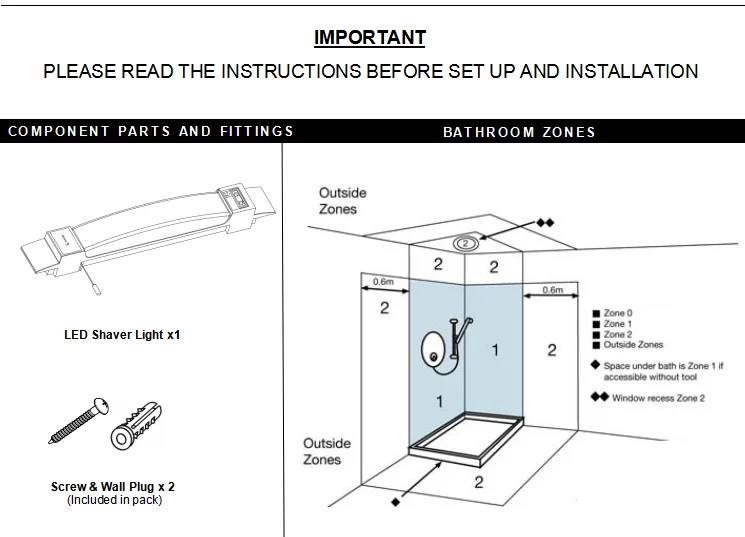 IMPORTANT

PLEASE READ THE INSTRUCTIONS BEFORE SET UP AND INSTALLATION

COMPONENT PARTS AND FITTINGS

LED Shaver Light x1

Screw & Wall Plug x 2
(Included in pack)

BATHROOM ZONES

Outside Zones

◆◆

2

2

2

0.6m

2

0.6m

1

2

1

Outside Zones

2

◆

■ Zone 0
■ Zone 1
■ Zone 2
■ Outside Zones

◆ Space under bath is Zone 1 if accessible without tool

◆◆ Window recess Zone 2