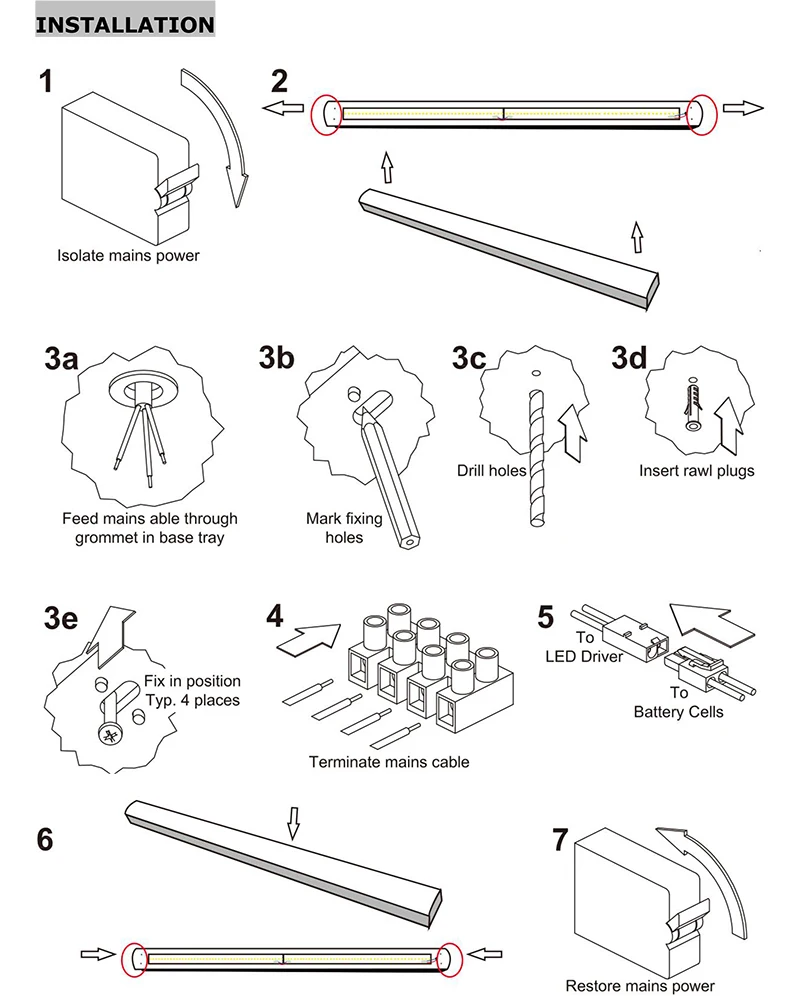 INSTALLATION

1

Isolate mains power

2

3a

Feed mains able through grommet in base tray

3b

Mark fixing holes

3c

Drill holes

3d

Insert rawl plugs

3e

Fix in position Typ. 4 places

4

Terminate mains cable

5

To LED Driver

To Battery Cells

6

7

Restore mains power