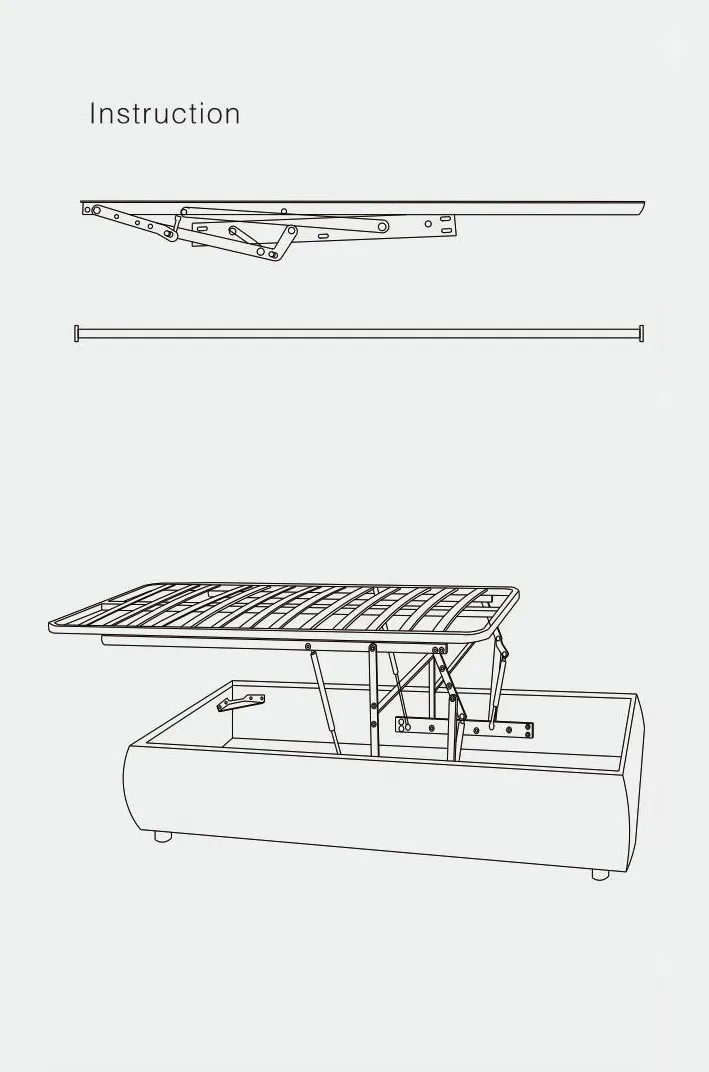 Instruction