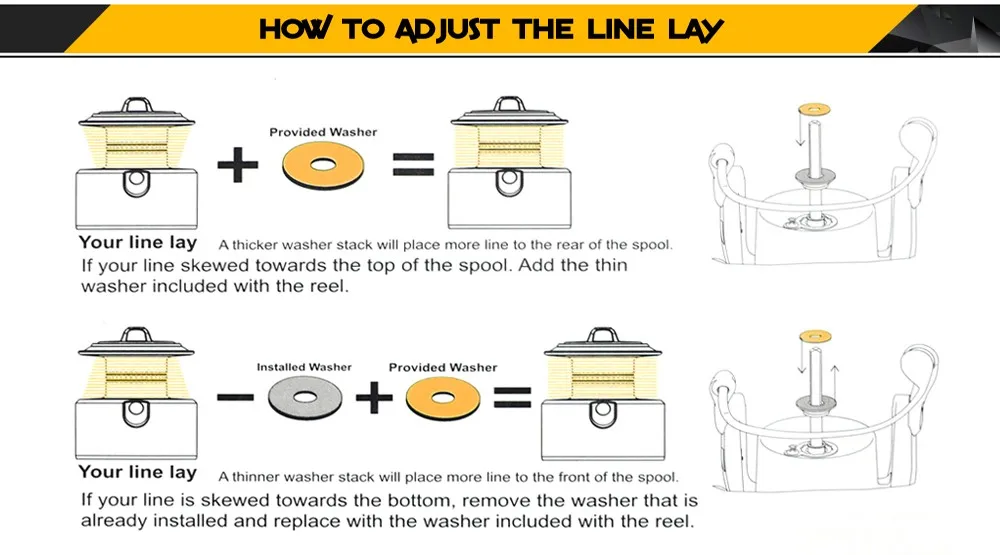 HOW TO ADJUST THE LINE LAY

Provided Washer

Your line lay A thicker washer stack will place more line to the rear of the spool.

If your line skewed towards the top of the spool. Add the thin washer included with the reel.

Installed Washer

Provided Washer

Your line lay A thinner washer stack will place more line to the front of the spool.

If your line is skewed towards the bottom, remove the washer that is already installed and replace with the washer included with the reel.