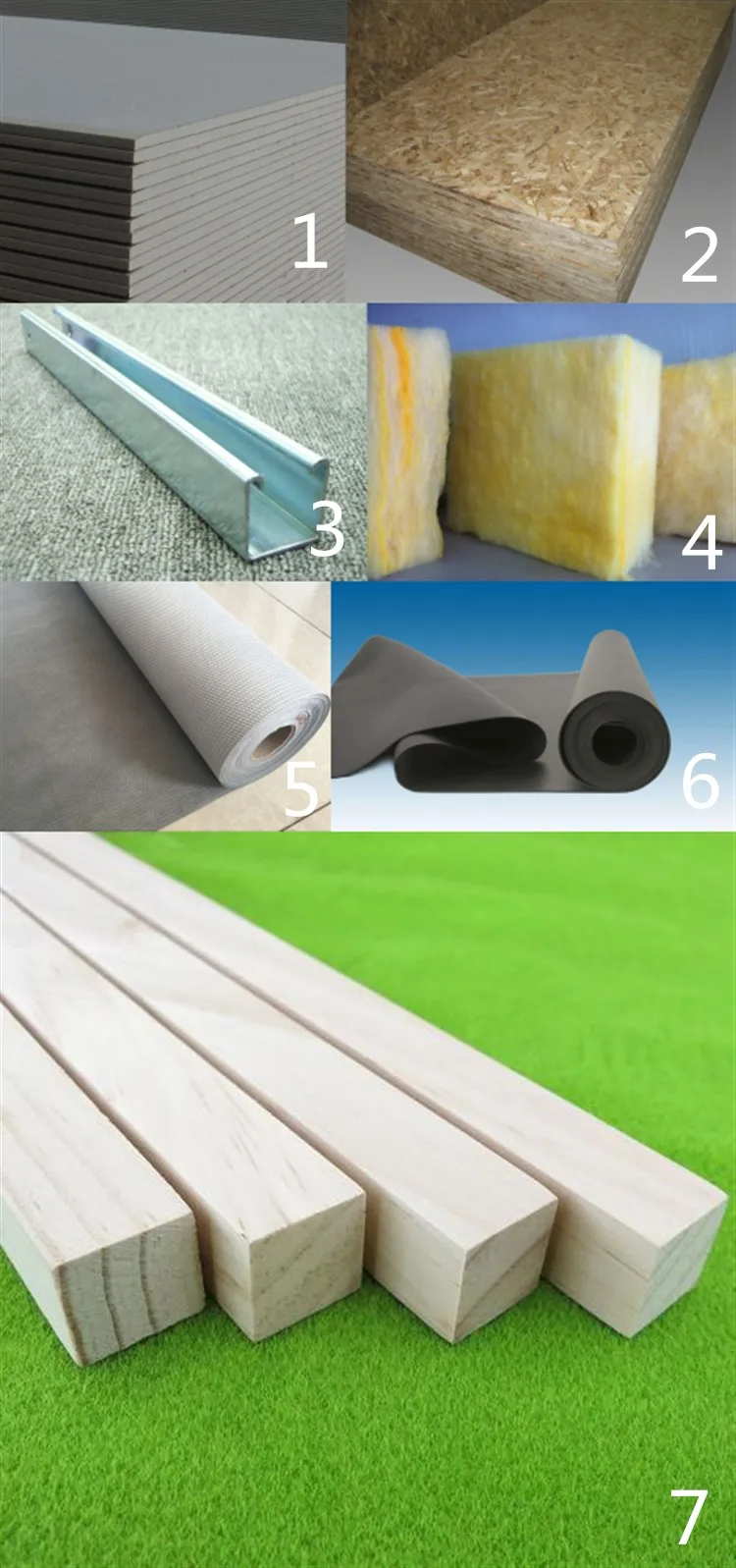 1
2
3
4
5
6
7