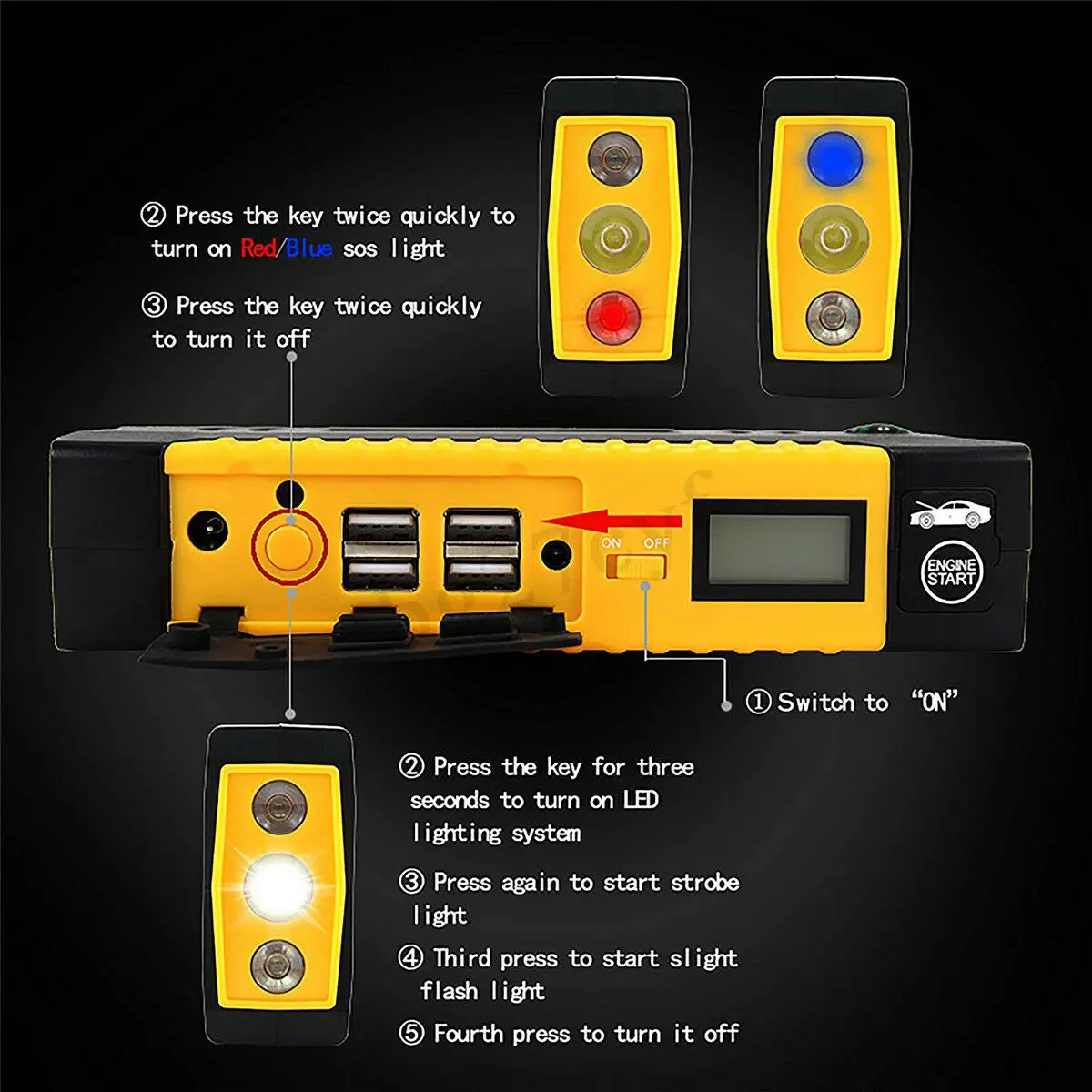 ② Press the key twice quickly to turn on Red/Blue sos light

③ Press the key twice quickly to turn it off

ON OFF

ENGINE START

① Switch to "ON"

② Press the key for three seconds to turn on LED lighting system

③ Press again to start strobe light

④ Third press to start slight flash light

⑤ Fourth press to turn it off