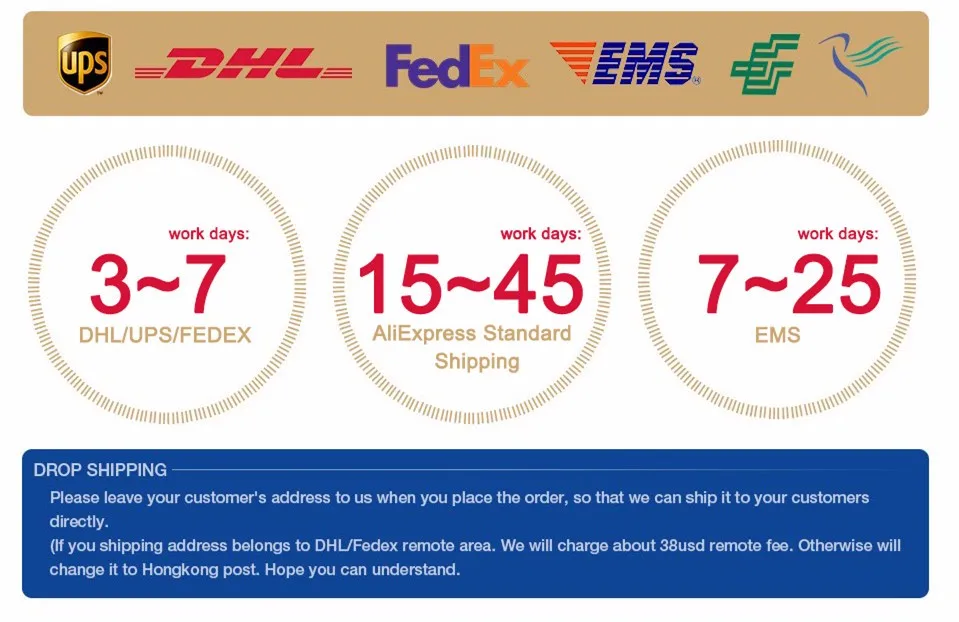 ups DHL FedEx EMS

work days:
3~7
DHL/UPS/FEDEX

work days:
15~45
AliExpress Standard Shipping

work days:
7~25
EMS

DROP SHIPPING

Please leave your customer's address to us when you place the order, so that we can ship it to your customers directly.

(If you shipping address belongs to DHL/Fedex remote area. We will charge about 38usd remote fee. Otherwise will change it to Hongkong post. Hope you can understand.