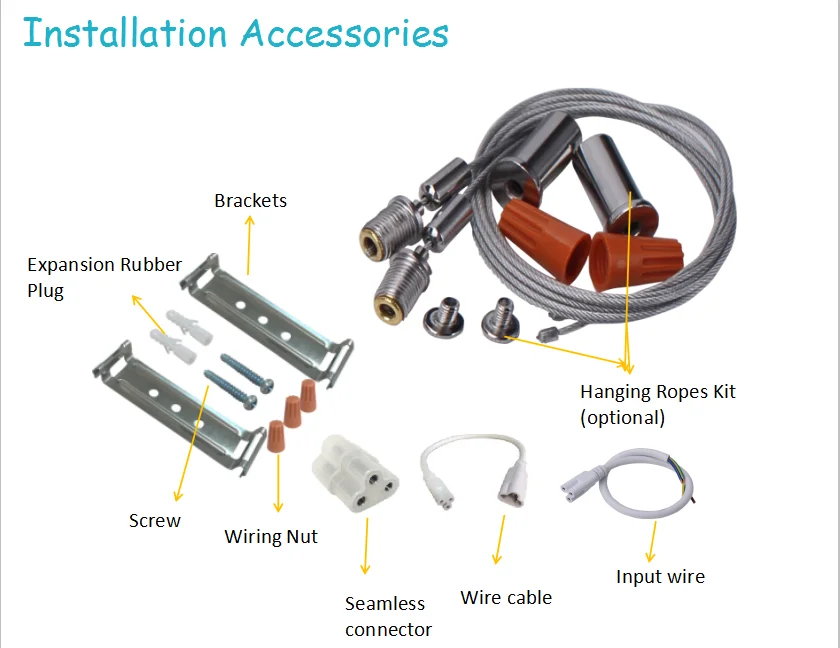 Installation Accessories

Brackets

Expansion Rubber Plug

Hanging Ropes Kit (optional)

Screw

Wiring Nut

Seamless connector

Wire cable

Input wire