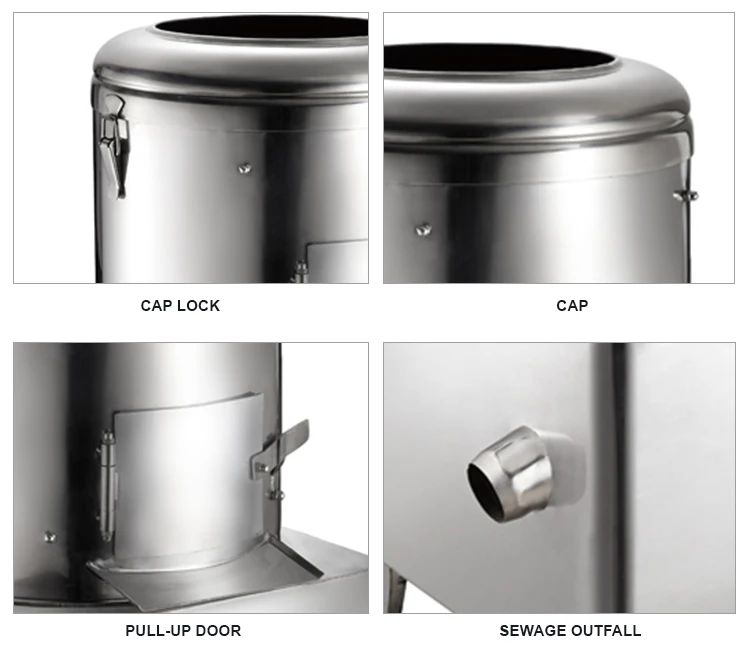 CAP LOCK

CAP

PULL-UP DOOR

SEWAGE OUTFALL