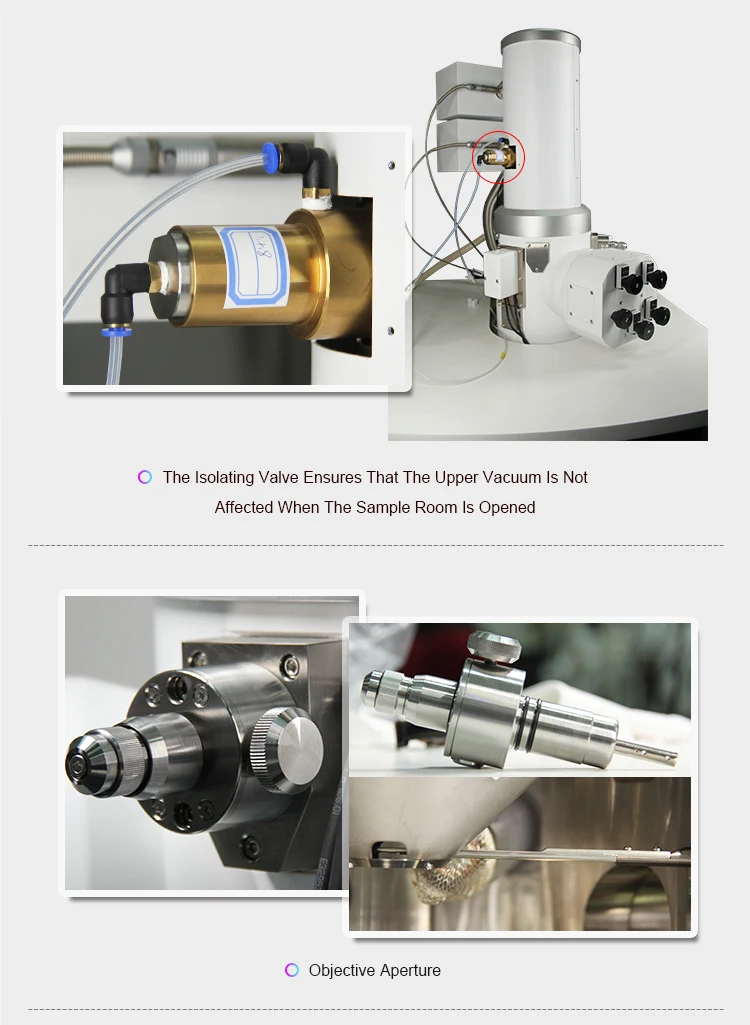 The Isolating Valve Ensures That The Upper Vacuum Is Not Affected When The Sample Room Is Opened

Objective Aperture