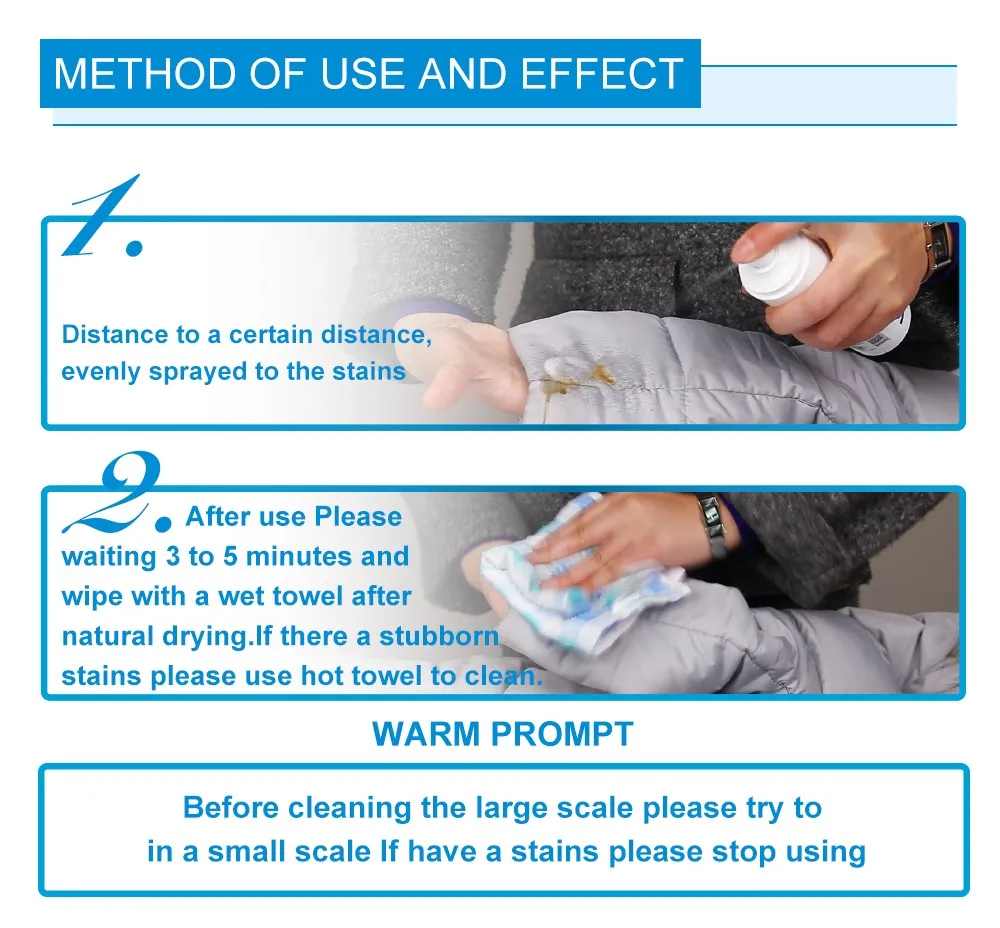 METHOD OF USE AND EFFECT

1.

Distance to a certain distance, evenly sprayed to the stains

2. After use Please waiting 3 to 5 minutes and wipe with a wet towel after natural drying.If there a stubborn stains please use hot towel to clean.

WARM PROMPT

Before cleaning the large scale please try to in a small scale If have a stains please stop using