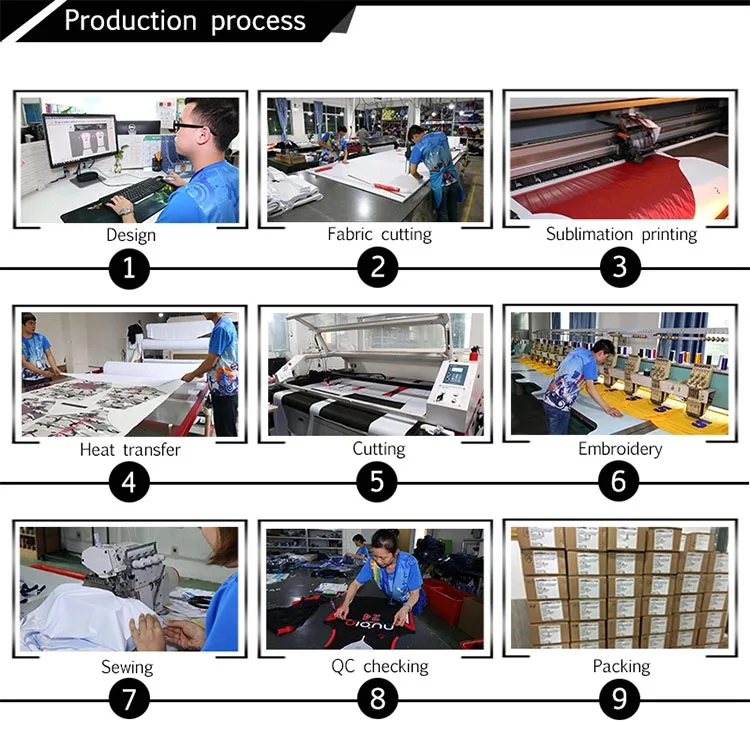 Production process

Design
1

Fabric cutting
2

Sublimation printing
3

Heat transfer
4

Cutting
5

Embroidery
6

Sewing
7

QC checking
8

Packing
9