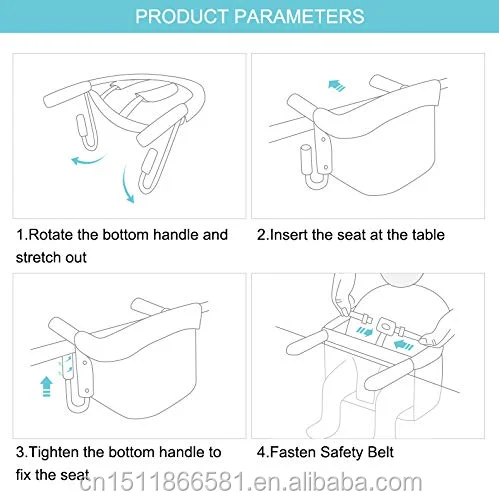 PRODUCT PARAMETERS

1.Rotate the bottom handle and stretch out

2.Insert the seat at the table

3.Tighten the bottom handle to fix the seat

4.Fasten Safety Belt

cn1511866581.en.alibaba.com