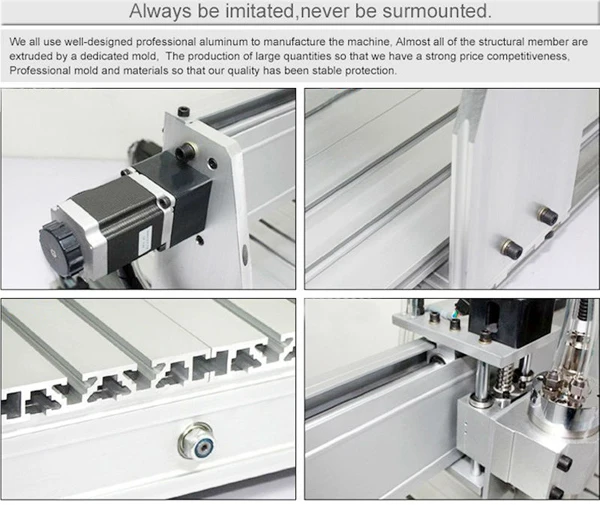 Always be imitated,never be surmounted.

We all use well-designed professional aluminum to manufacture the machine, Almost all of the structural member are extruded by a dedicated mold, The production of large quantities so that we have a strong price competitiveness, Professional mold and materials so that our quality has been stable protection.