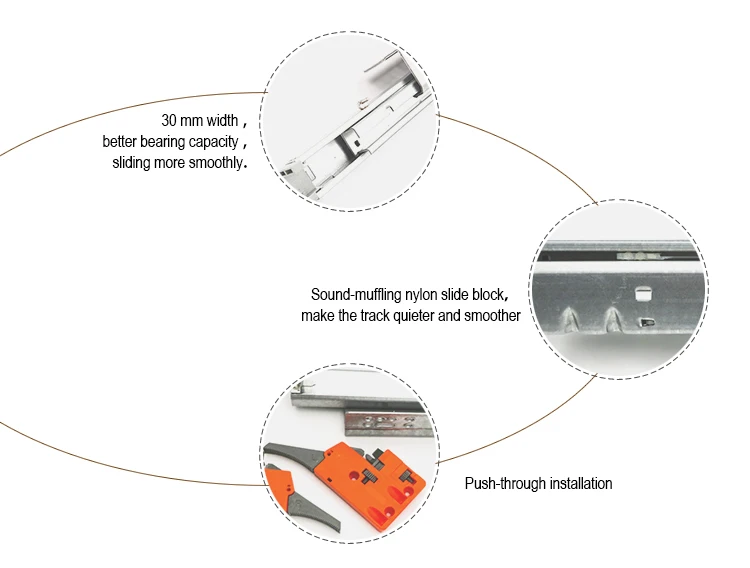 30 mm width ,
better bearing capacity ,
sliding more smoothly.

Sound-muffling nylon slide block,
make the track quieter and smoother

Push-through installation