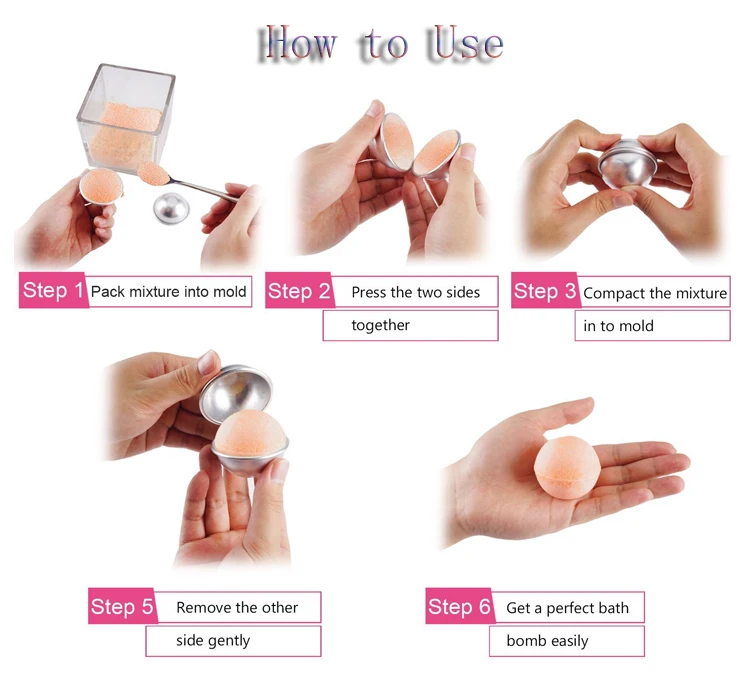 How to Use

Step 1 Pack mixture into mold

Step 2 Press the two sides together

Step 3 Compact the mixture in to mold

Step 5 Remove the other side gently

Step 6 Get a perfect bath bomb easily