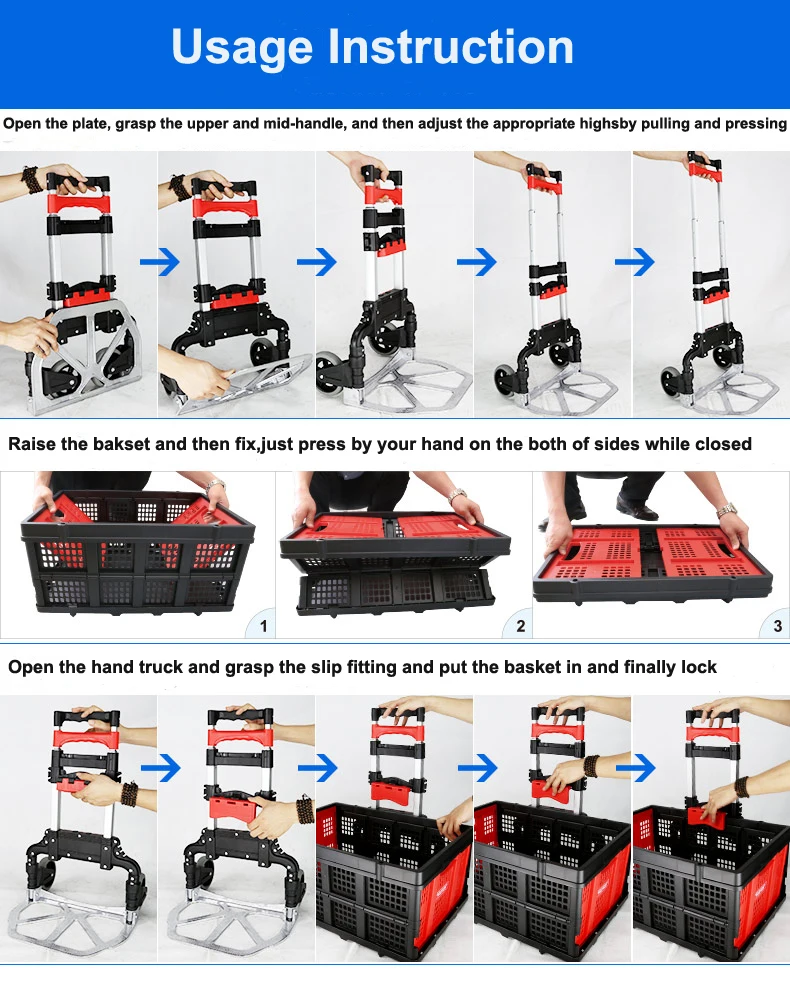 Usage Instruction

Open the plate, grasp the upper and mid-handle, and then adjust the appropriate highsby pulling and pressing

Raise the bakset and then fix,just press by your hand on the both of sides while closed

1

2

3

Open the hand truck and grasp the slip fitting and put the basket in and finally lock