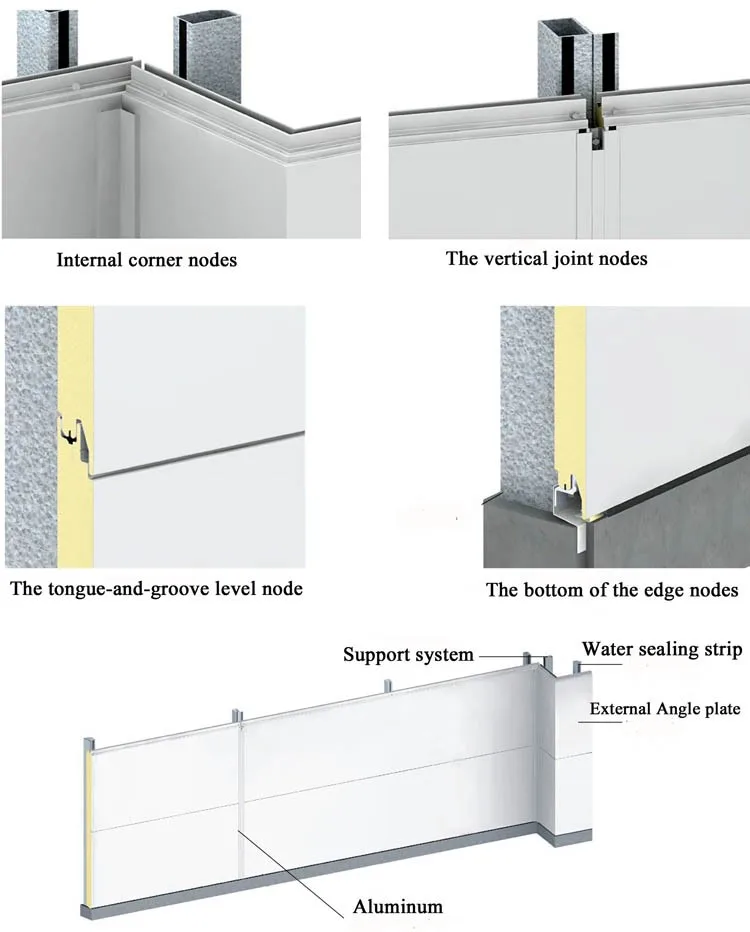 Internal corner nodes

The vertical joint nodes

The tongue-and-groove level node

The bottom of the edge nodes

Support system

Water sealing strip

External Angle plate

Aluminum