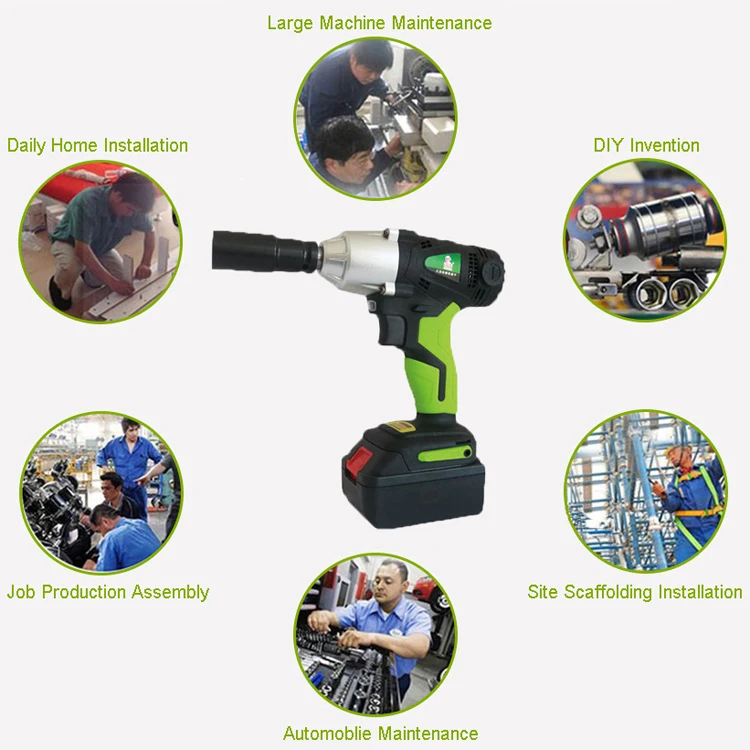 Large Machine Maintenance

Daily Home Installation

DIY Invention

Job Production Assembly

Site Scaffolding Installation

Automoblie Maintenance