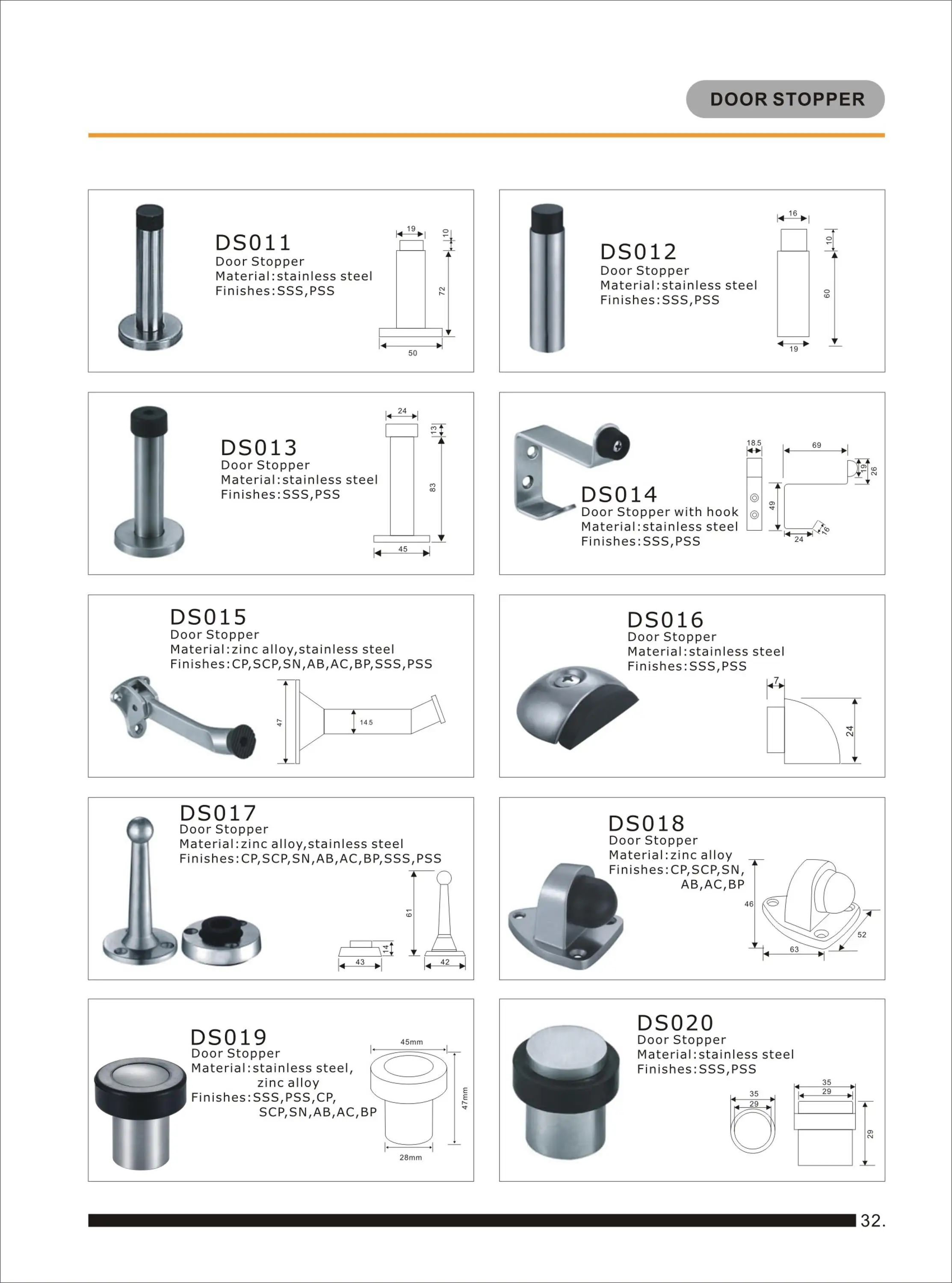 DOOR STOPPER

DS011
Door Stopper
Material:stainless steel
Finishes:SSS,PSS

19 10 72 50

DS012
Door Stopper
Material:stainless steel
Finishes:SSS,PSS

16 10 60 19

DS013
Door Stopper
Material:stainless steel
Finishes:SSS,PSS

24 13 83 45

DS014
Door Stopper with hook
Material:stainless steel
Finishes:SSS,PSS

18.5 69 19 26 49 24 16

DS015
Door Stopper
Material:zinc alloy,stainless steel
Finishes:CP,SCP,SN,AB,AC,BP,SSS,PSS

47 14.5

DS016
Door Stopper
Material:stainless steel
Finishes:SSS,PSS

7 24

DS017
Door Stopper
Material:zinc alloy,stainless steel
Finishes:CP,SCP,SN,AB,AC,BP,SSS,PSS

61 14 43 42

DS018
Door Stopper
Material:zinc alloy
Finishes:CP,SCP,SN, AB,AC,BP

46 63 52

DS019
Door Stopper
Material:stainless steel, zinc alloy
Finishes:SSS,PSS,CP, SCP,SN,AB,AC,BP

45mm 47mm 28mm

DS020
Door Stopper
Material:stainless steel
Finishes:SSS,PSS

35 29 35 29 29

32.