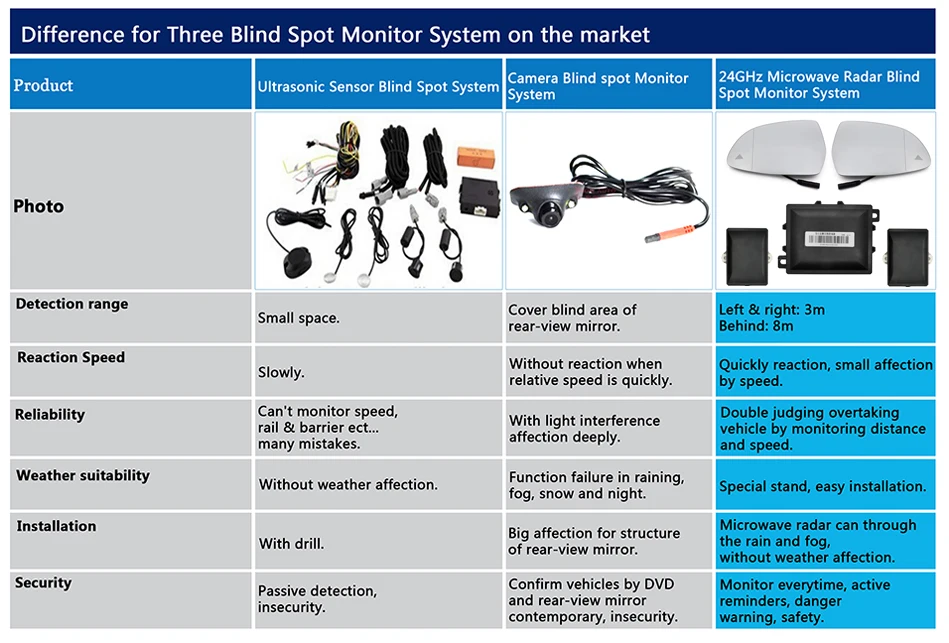 Difference for Three Blind Spot Monitor System on the market

| Product | Ultrasonic Sensor Blind Spot System | Camera Blind spot Monitor System | 24GHz Microwave Radar Blind Spot Monitor System |
|---|---|---|---|
| Photo | | | |
| Detection range | Small space. | Cover blind area of rear-view mirror. | Left & right: 3m Behind: 8m |
| Reaction Speed | Slowly. | Without reaction when relative speed is quickly. | Quickly reaction, small affection by speed. |
| Reliability | Can't monitor speed, rail & barrier ect... many mistakes. | With light interference affection deeply. | Double judging overtaking vehicle by monitoring distance and speed. |
| Weather suitability | Without weather affection. | Function failure in raining, fog, snow and night. | Special stand, easy installation. |
| Installation | With drill. | Big affection for structure of rear-view mirror. | Microwave radar can through the rain and fog, without weather affection. |
| Security | Passive detection, insecurity. | Confirm vehicles by DVD and rear-view mirror contemporary, insecurity. | Monitor everytime, active reminders, danger warning, safety. |